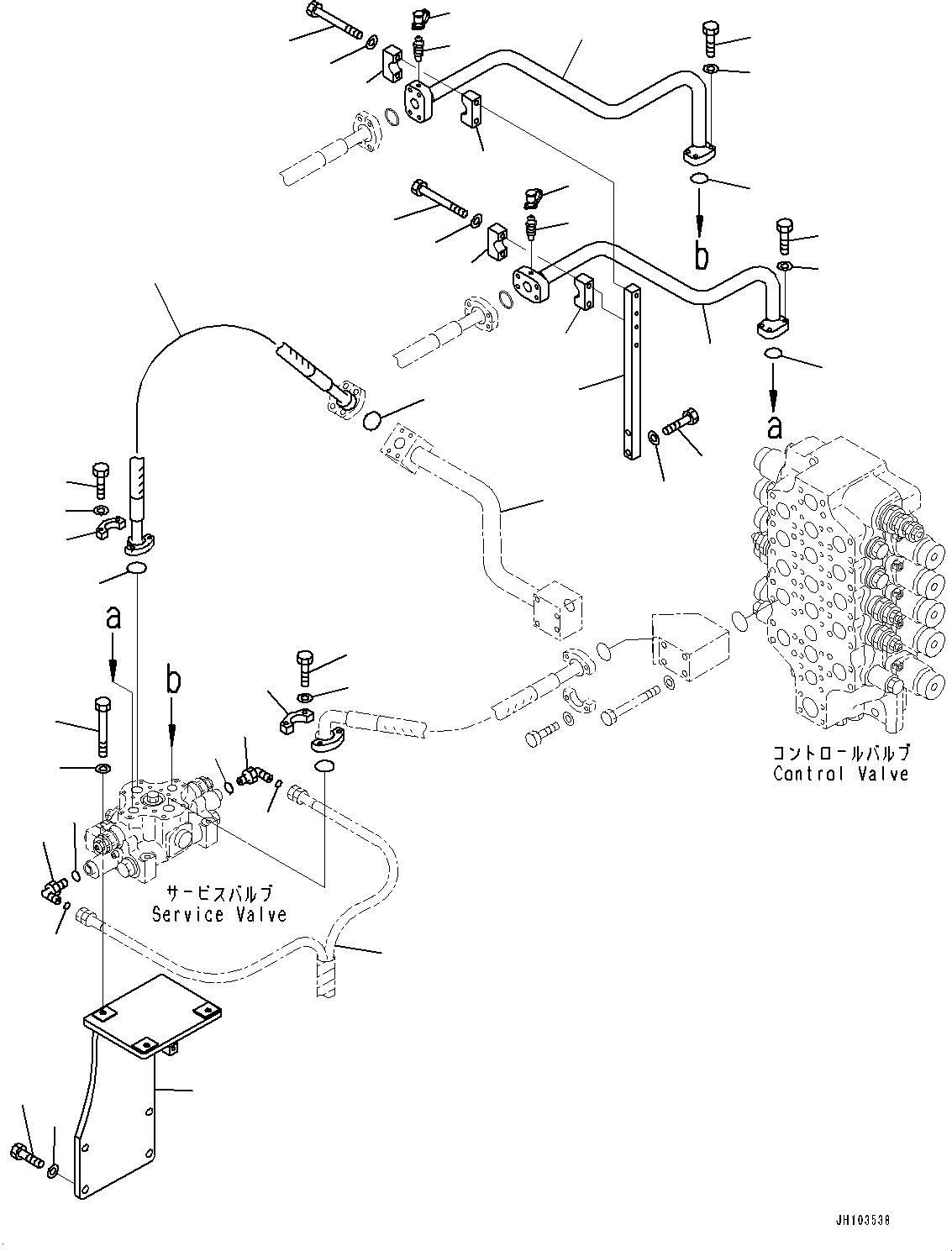 b

a

a

b

コントロールバルブ
Control Valve

サービスバルブ
Service Valve

JH103538