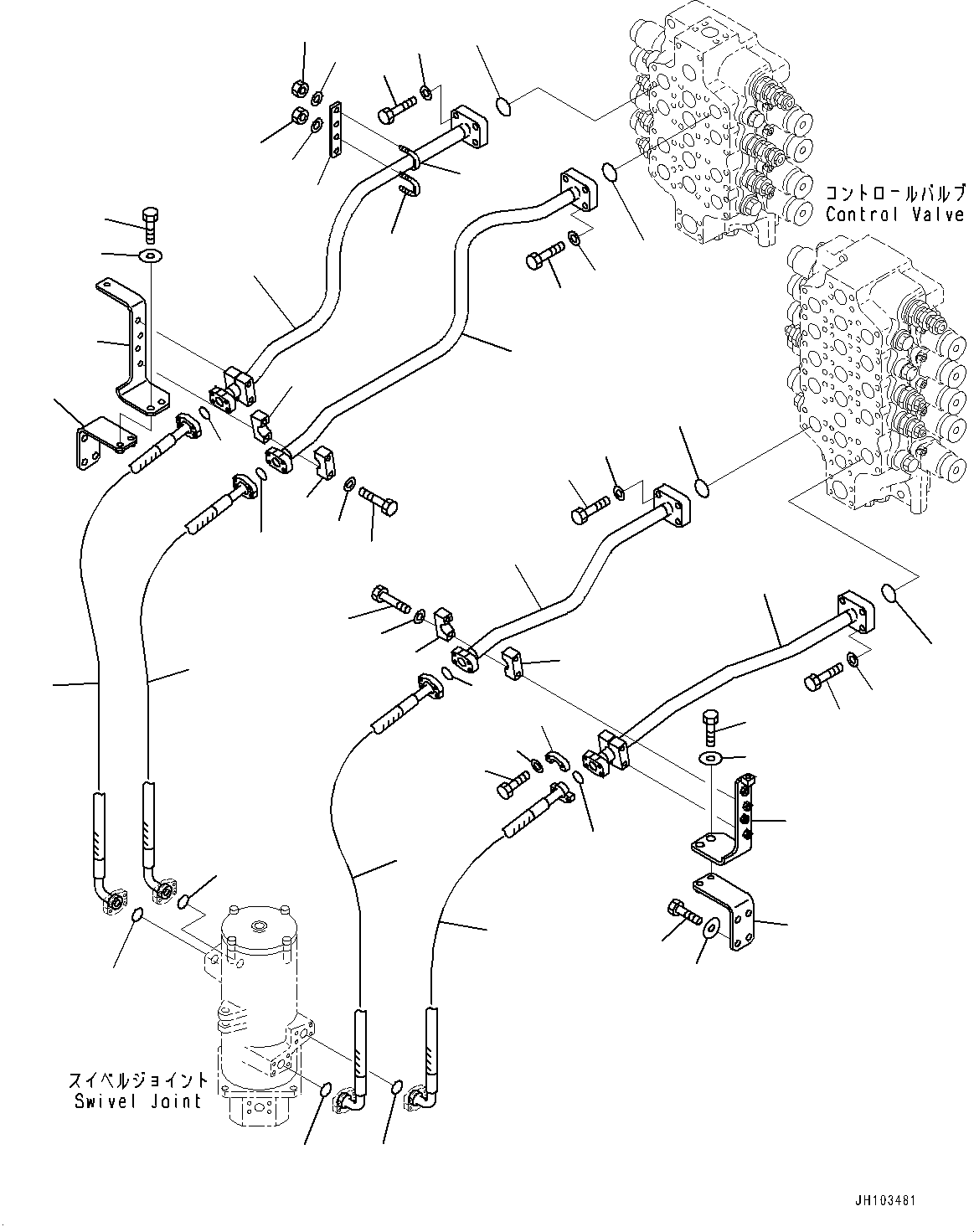 コントロールバルブ
Control Valve

スイベルジョイント
Swivel Joint

JH103481