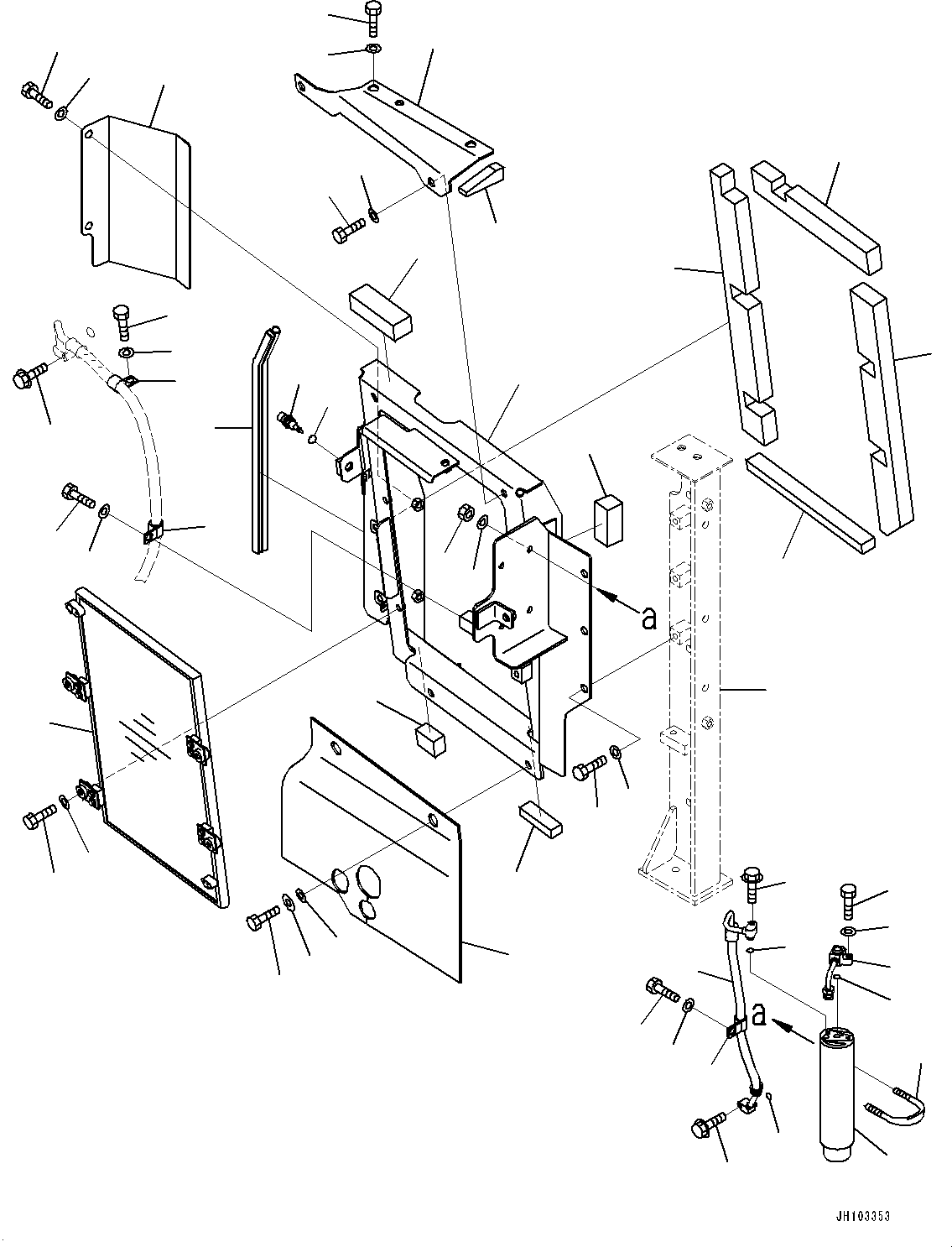 a

a

JH103353