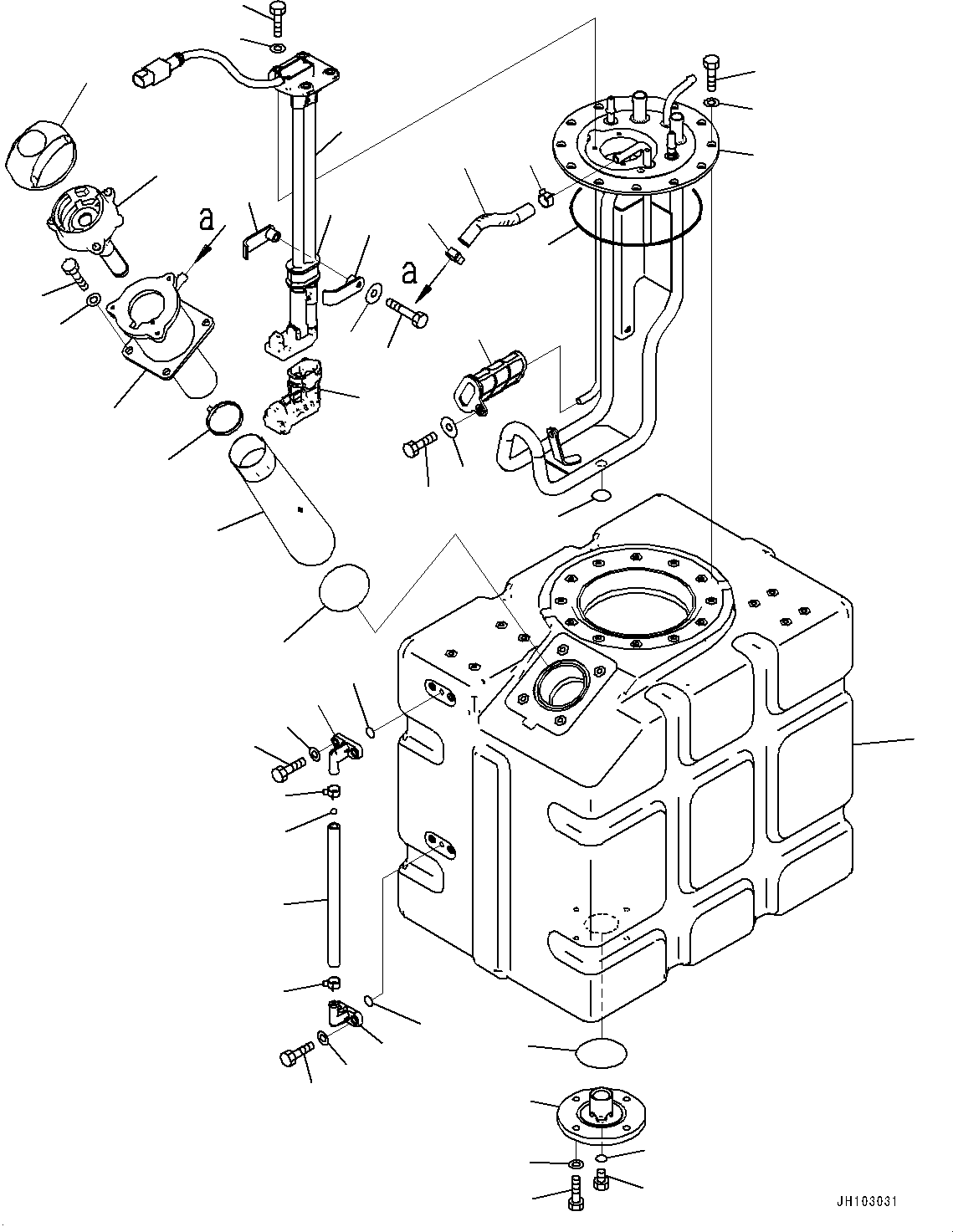 a

a

JH103031