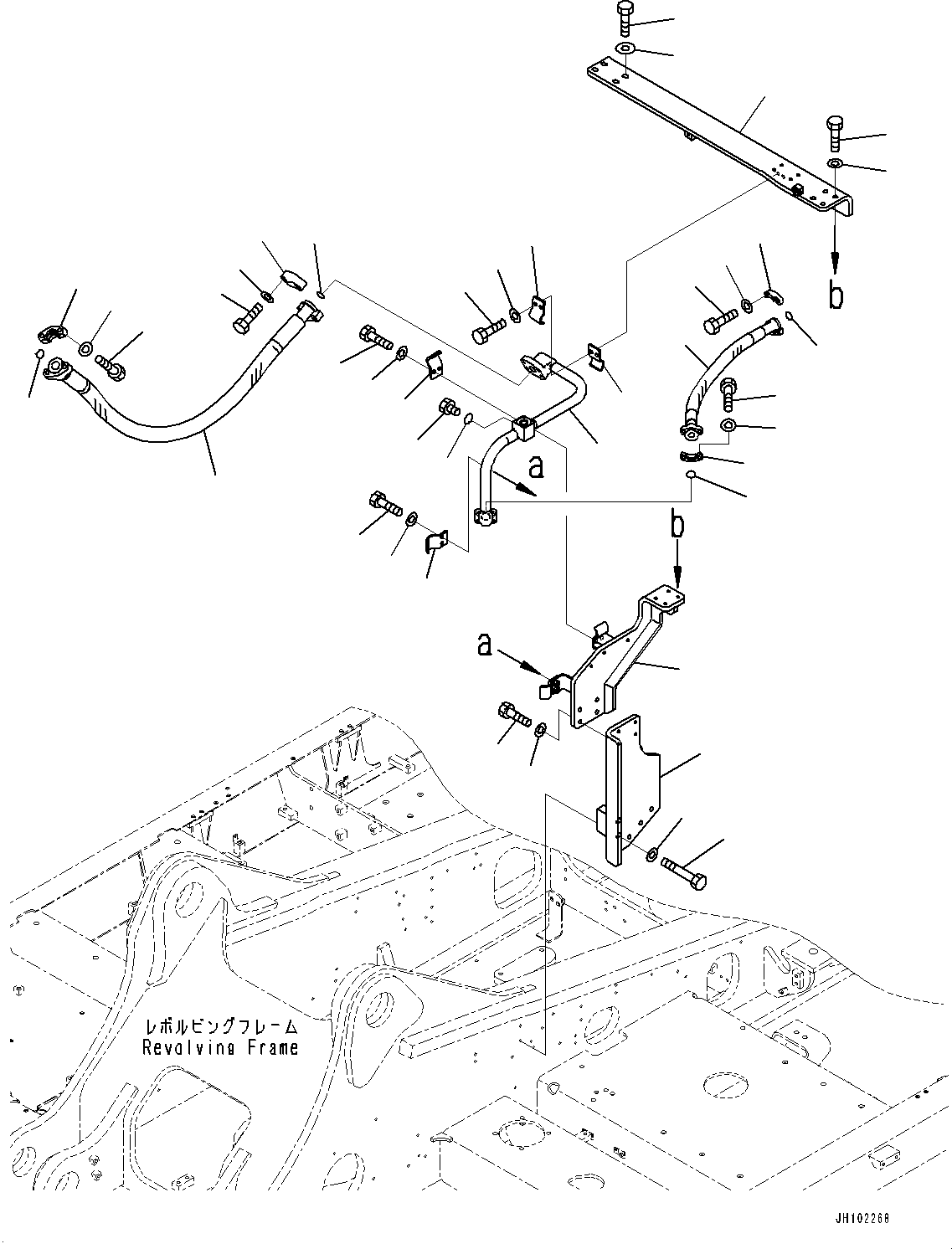 b

a

b

a

レボルビングフレーム
Revolving Frame

JH102268