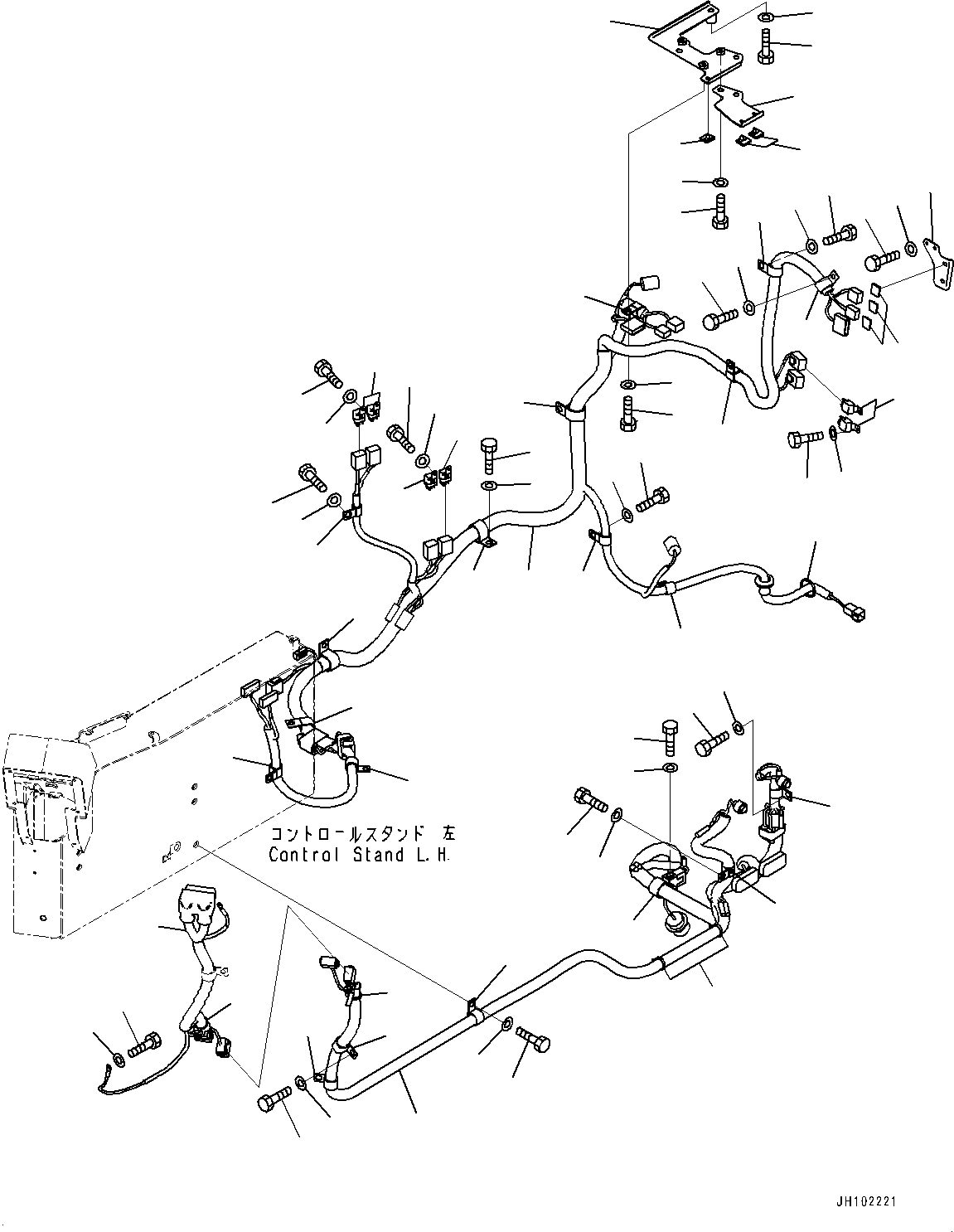 コントロールスタンド 左
Control Stand L.H.

JH102221