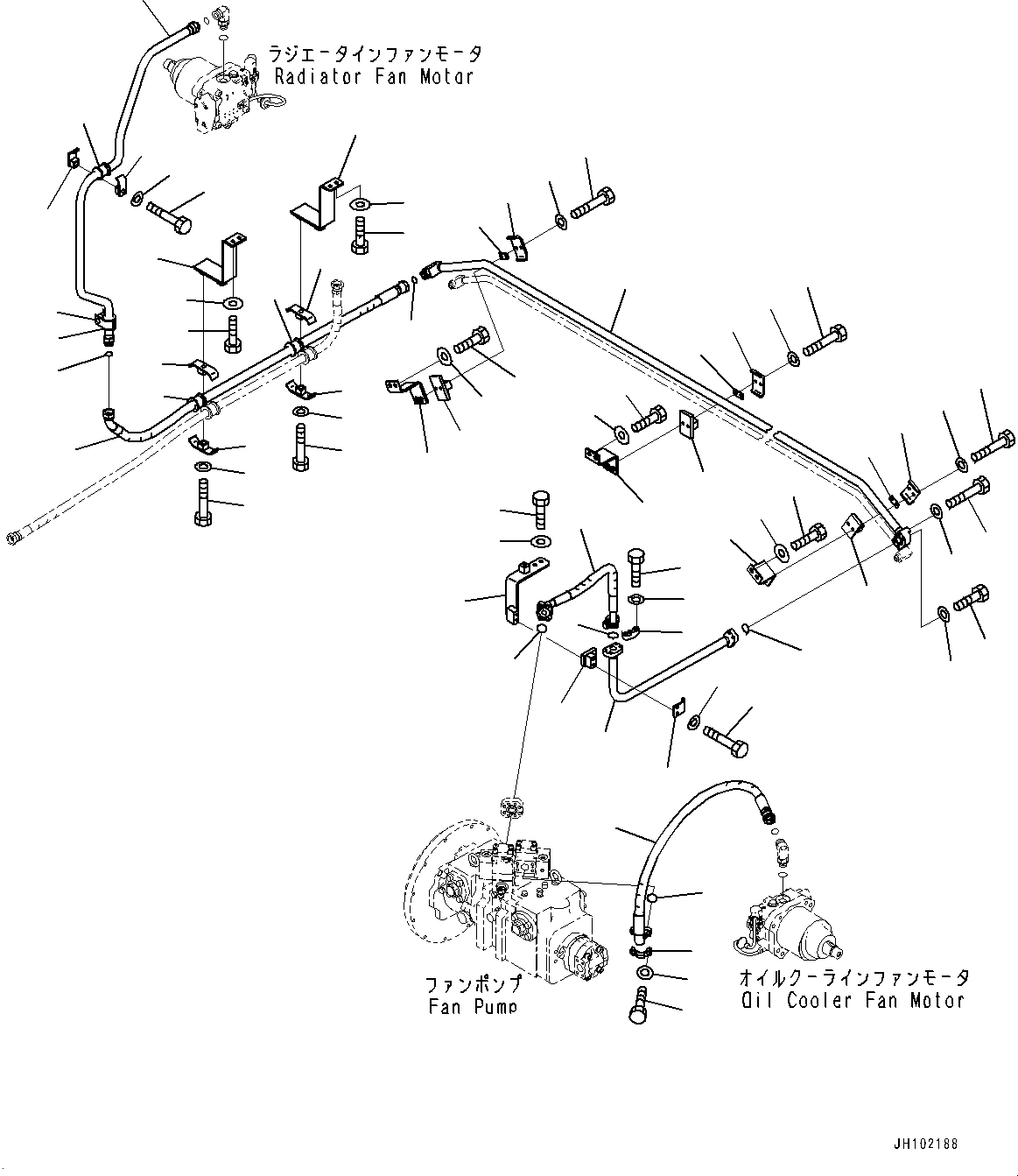 ラジエータインファンモータ
Radiator Fan Motor

ファンポンプ
Fan Pump

オイルクーラインファンモータ
Oil Cooler Fan Motor

JH102188