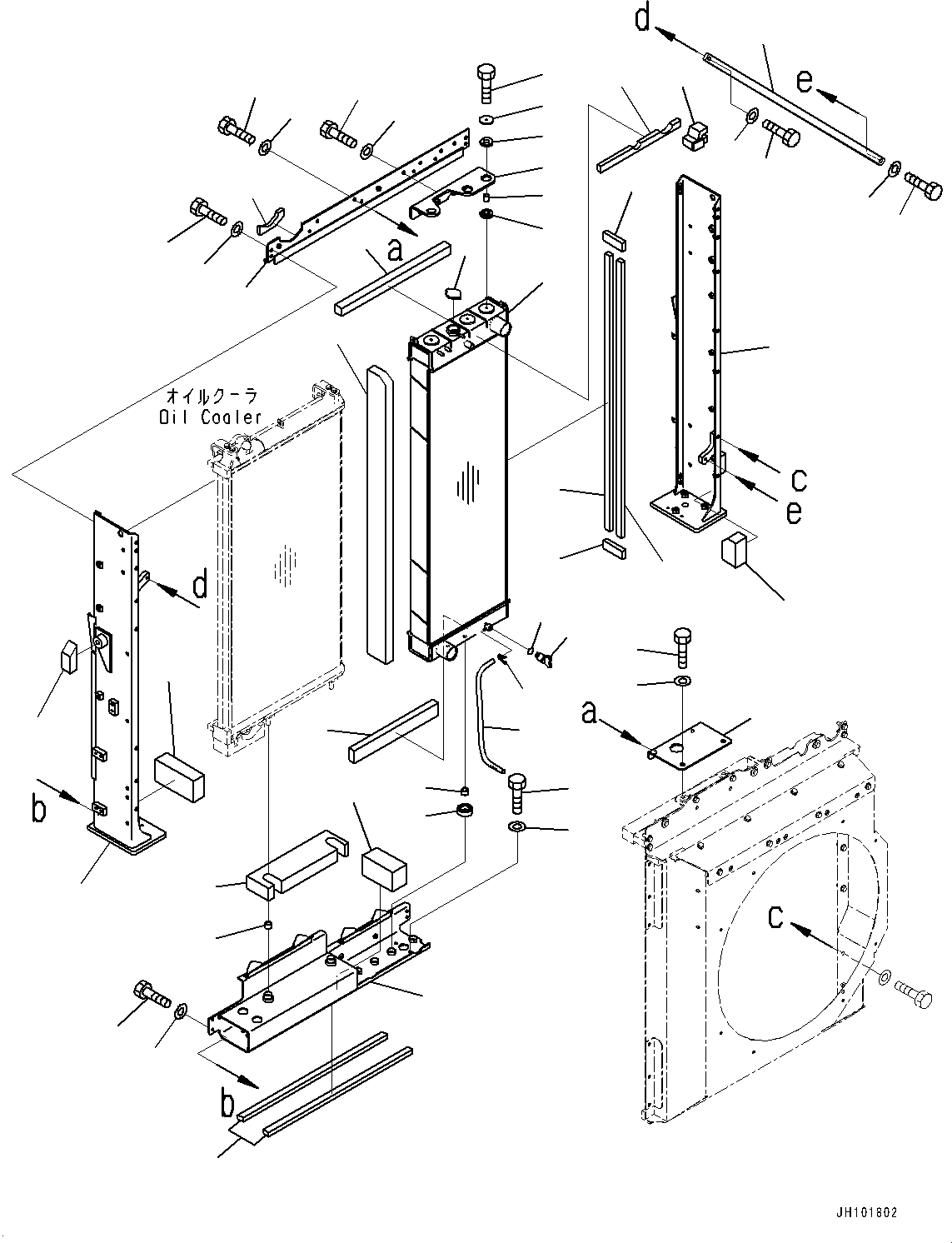 d

e

a

オイルクーラ
Oil Cooler

c

e

d

a

b

c

b

JH101802