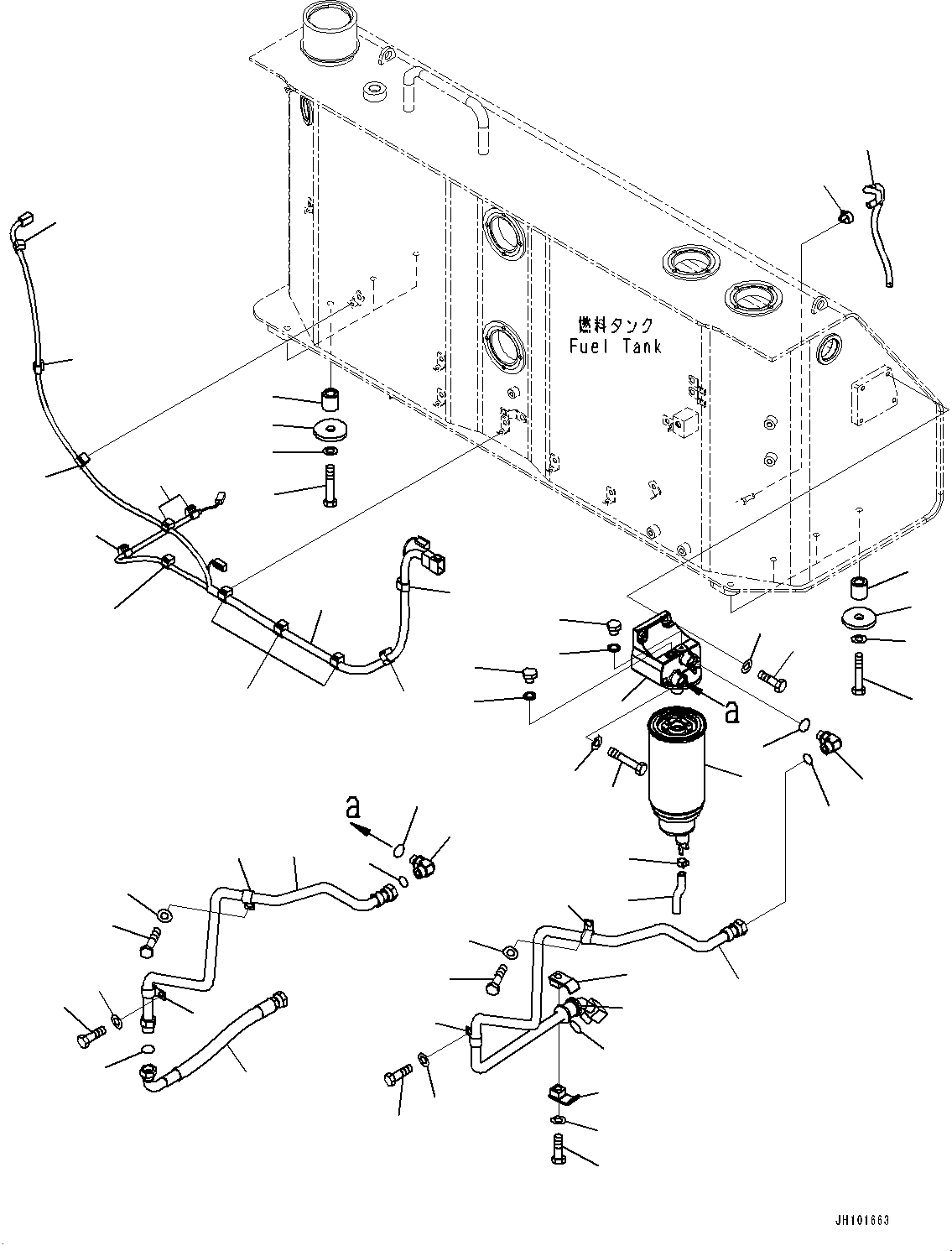 燃料タンク
Fuel Tank

a

a

JH101663