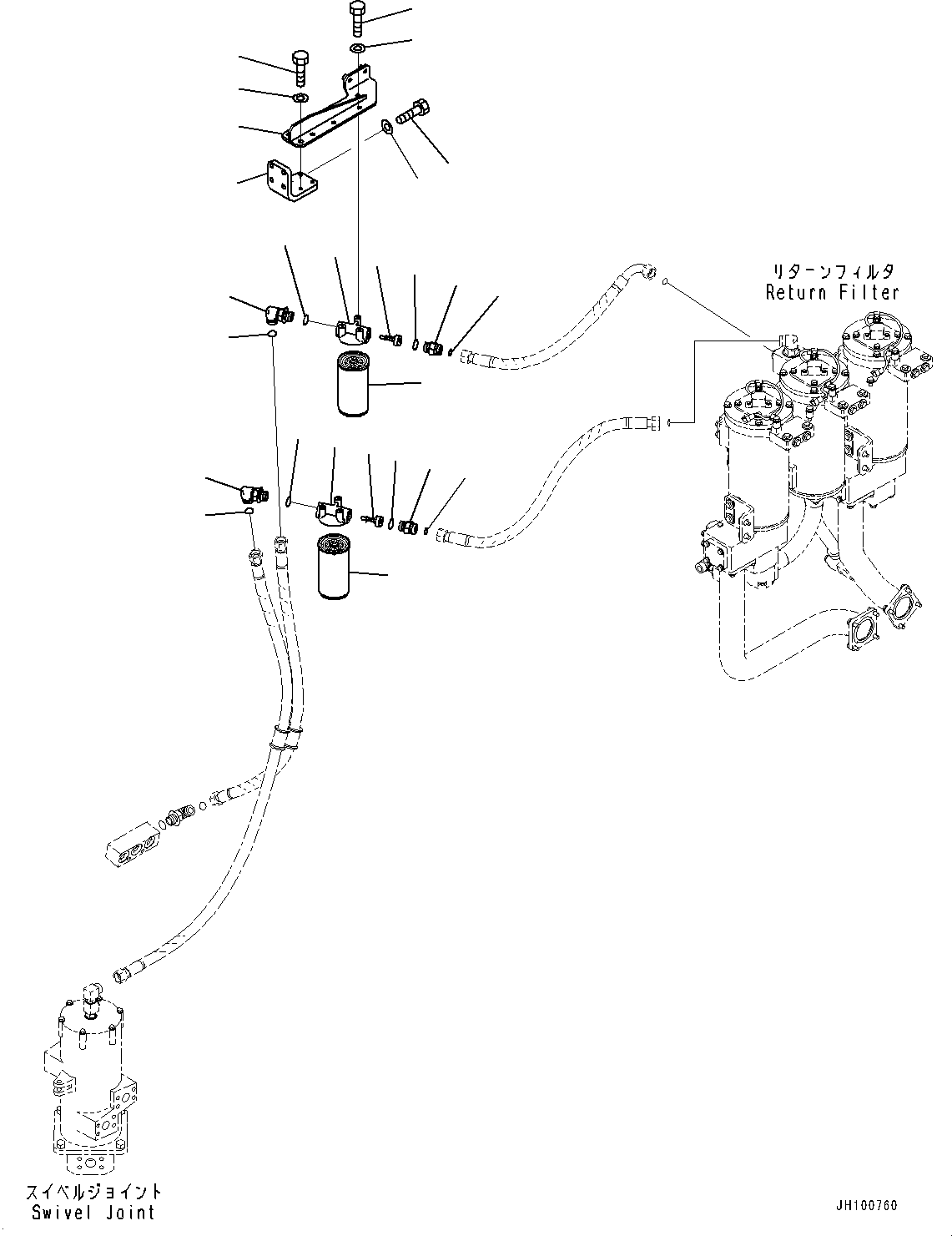 リターンフィルタ
Return Filter

スイベルジョイント
Swivel Joint

JH100760