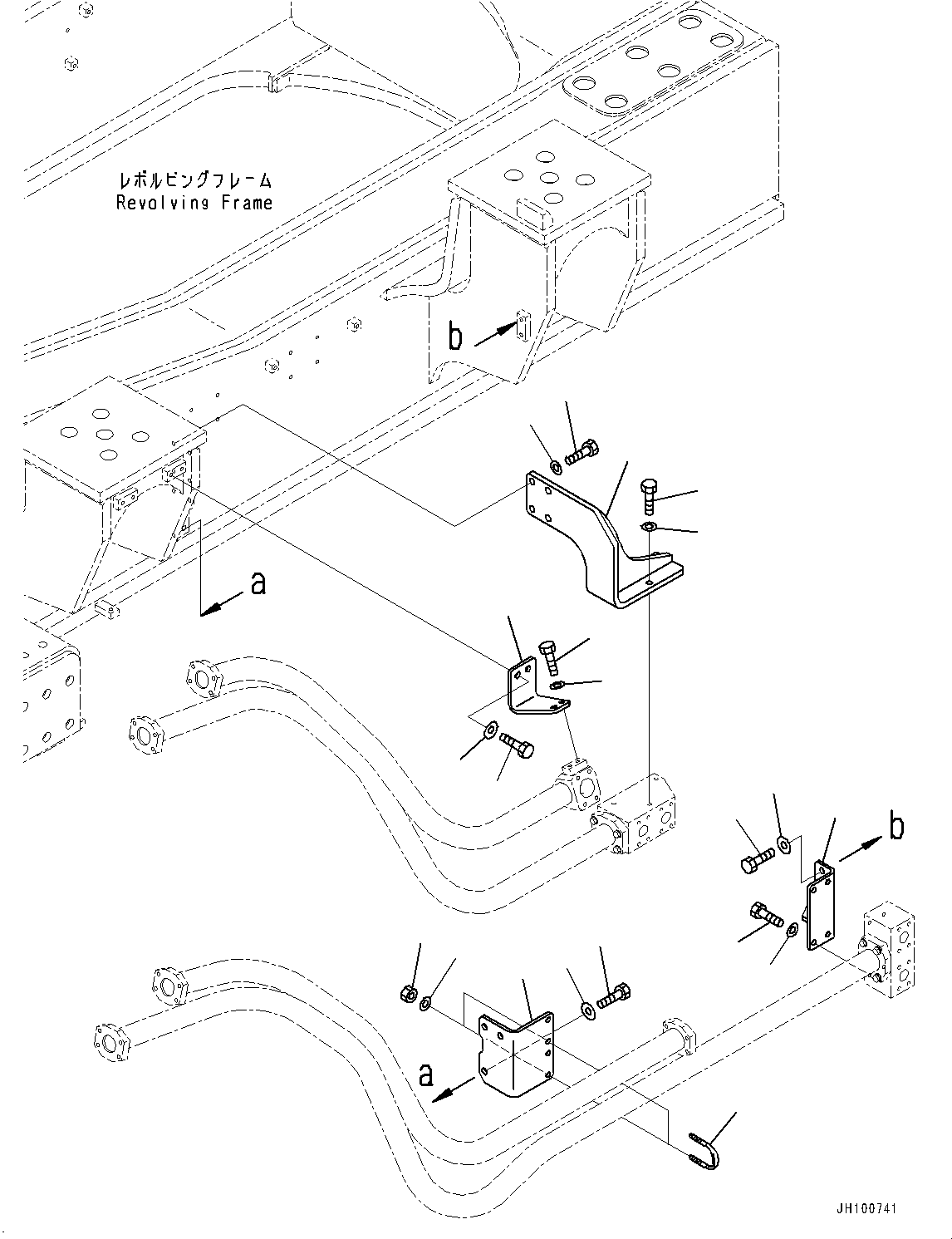 レボルビングフレーム
Revolving Frame

b

a

b

a

JH100741