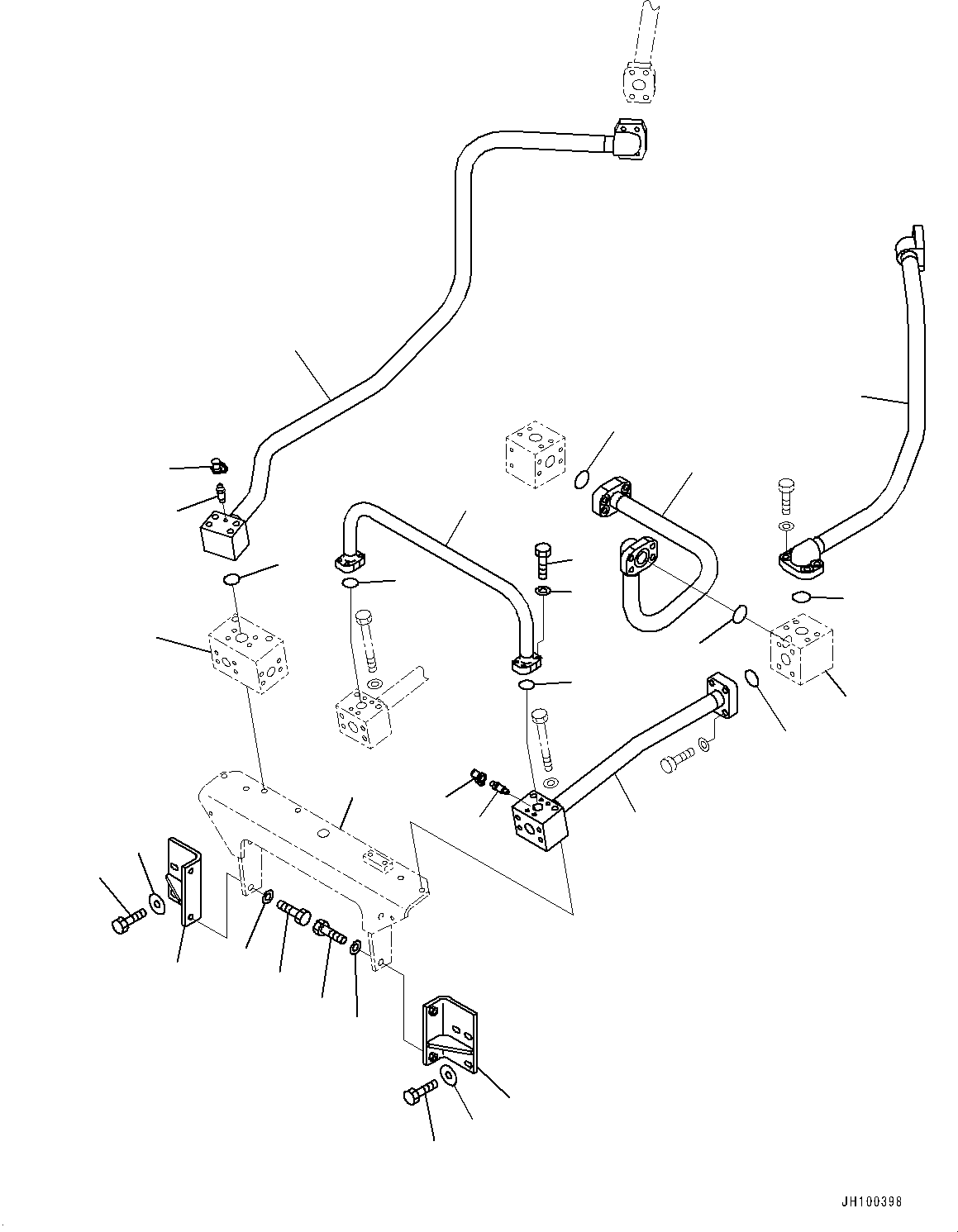 JH100398