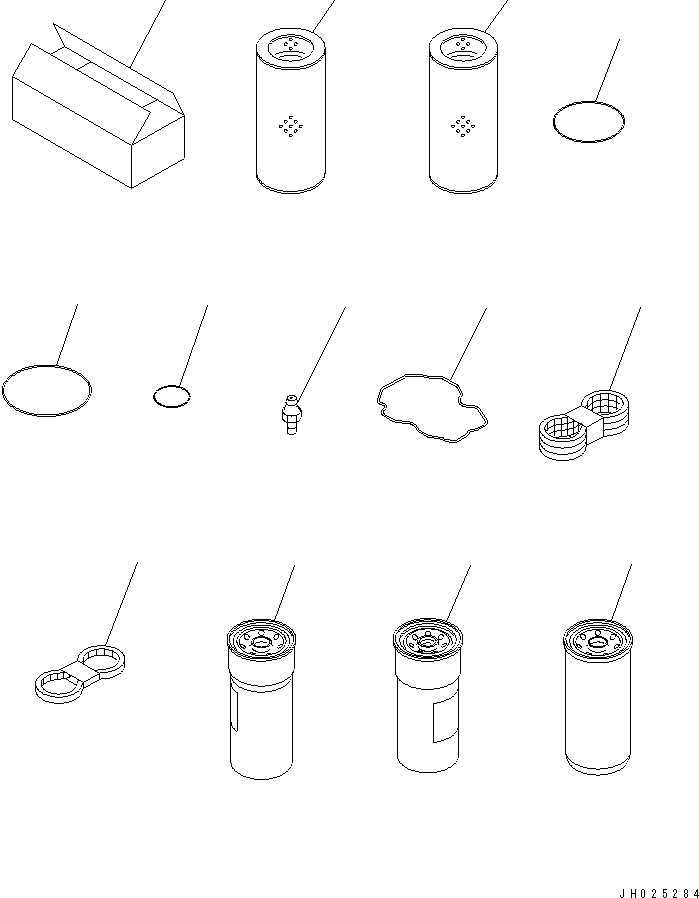 JH025284