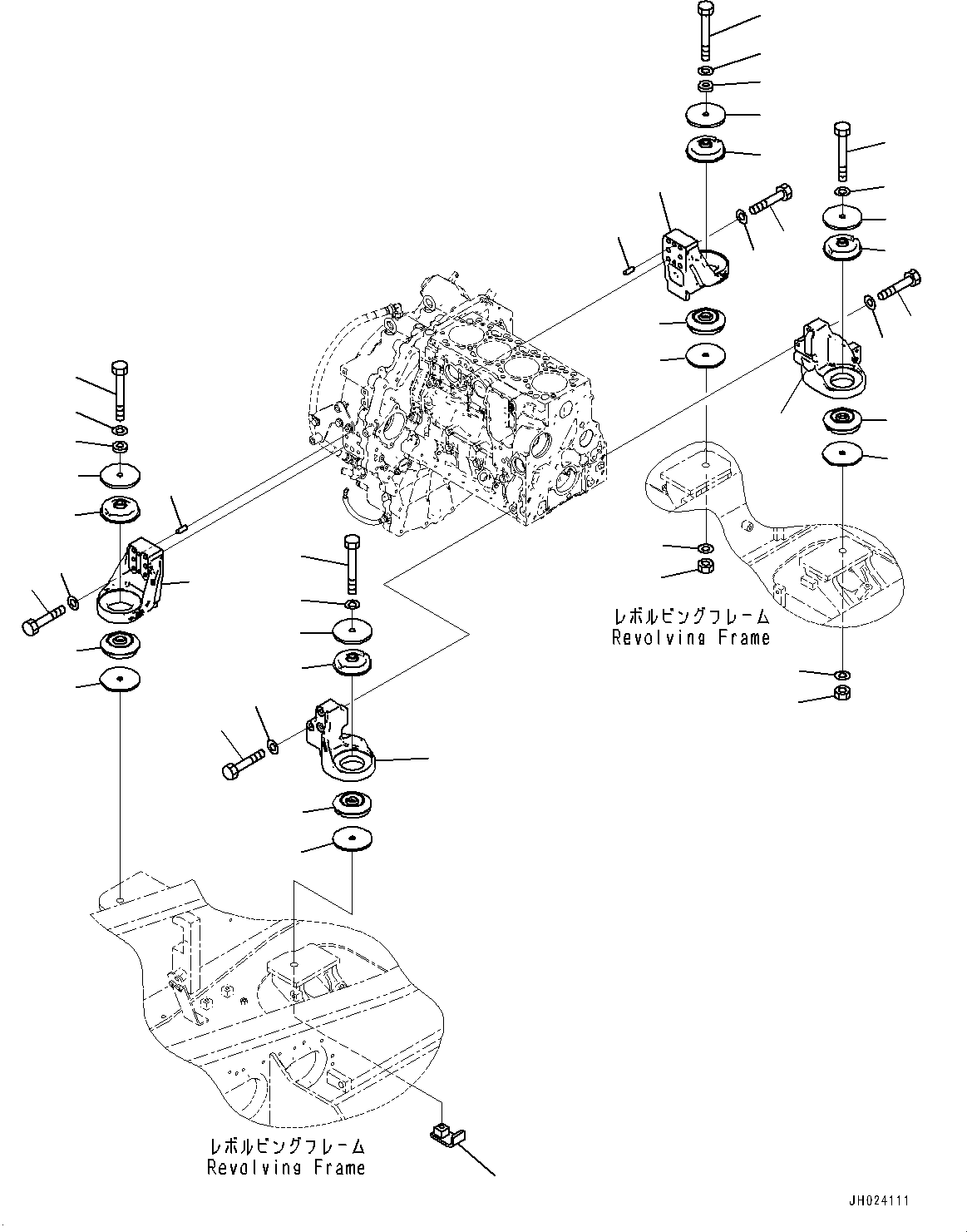 レボルビングフレーム
Revolving Frame

レボルビングフレーム
Revolving Frame

JH024111