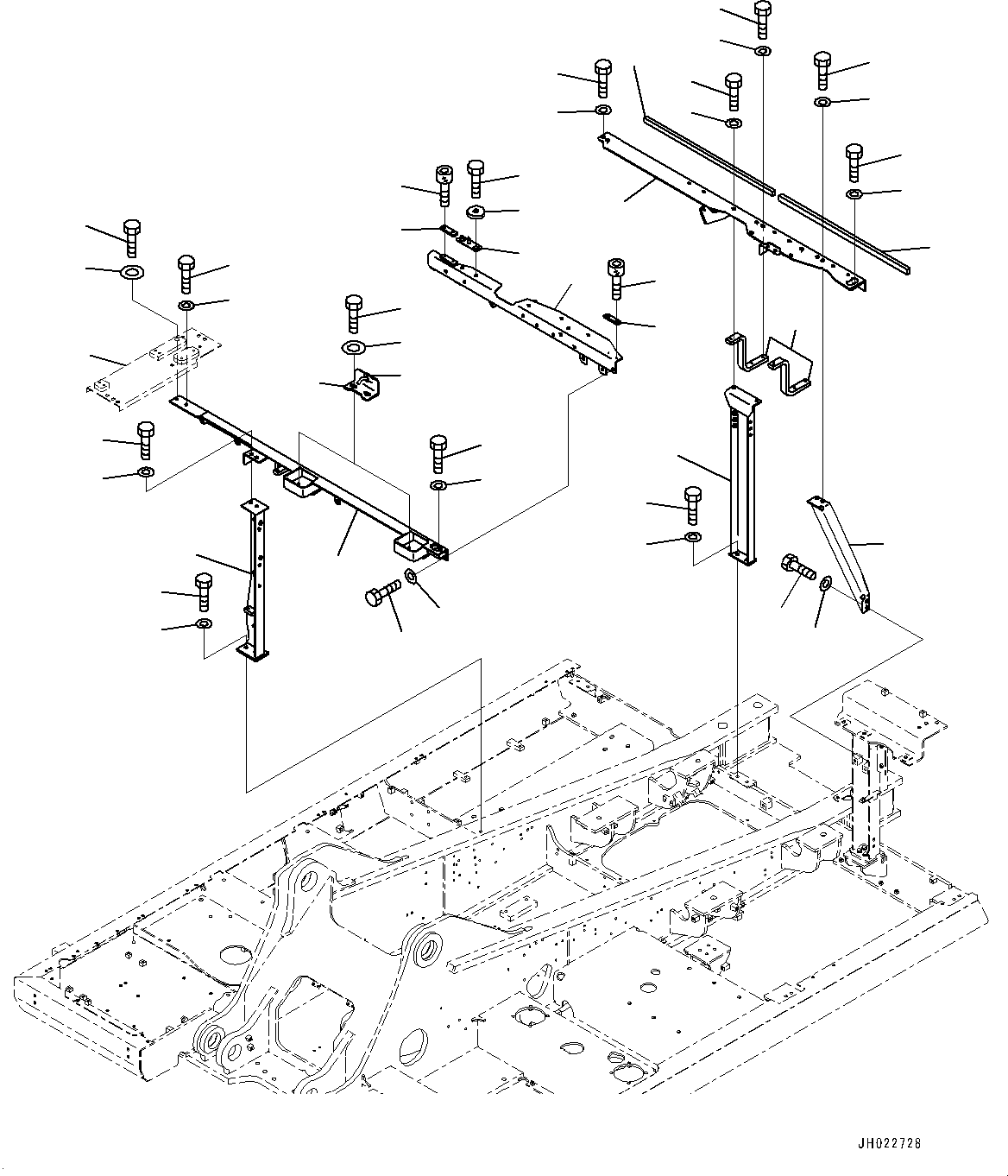 JH022728