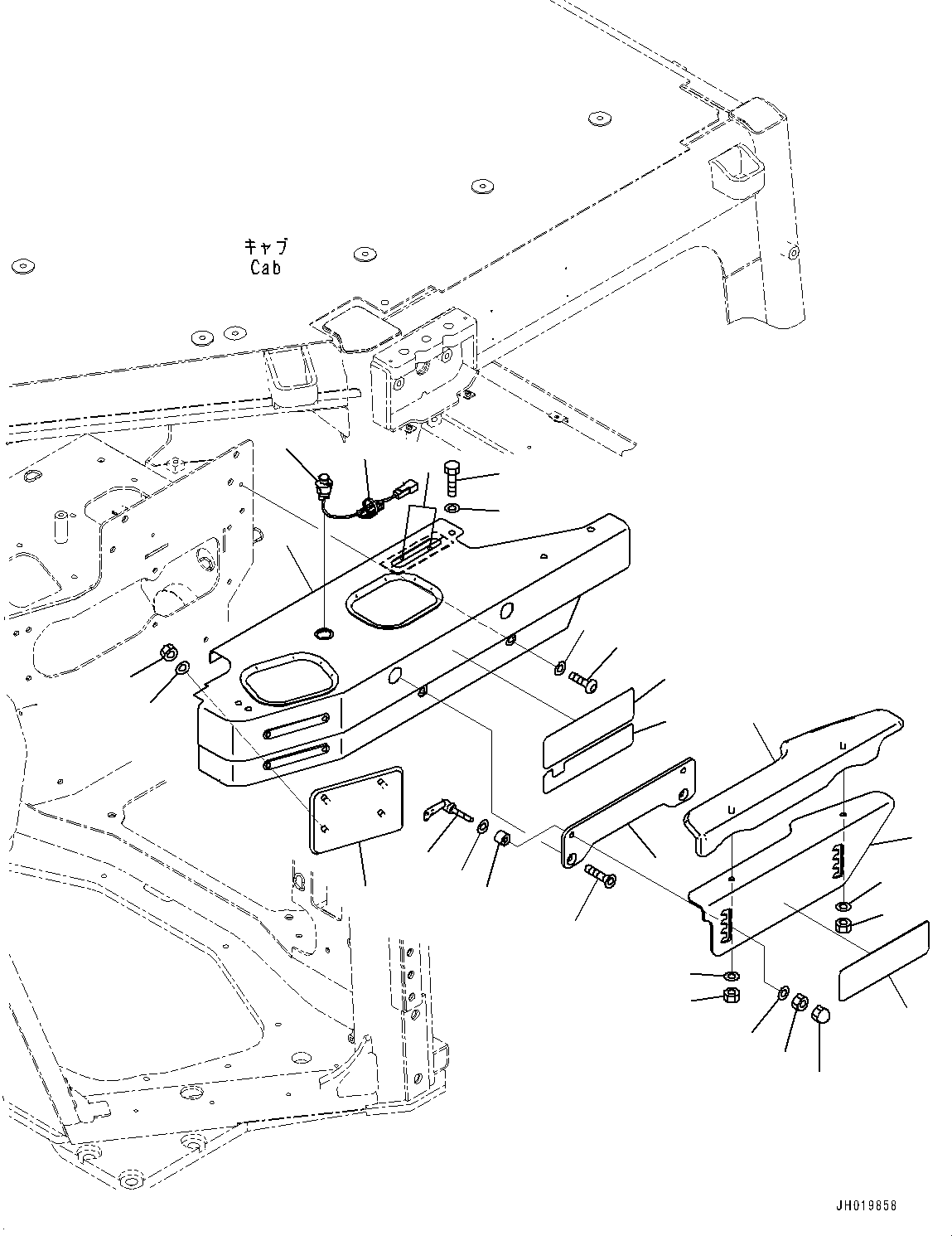 キャブ
Cab

JH019858