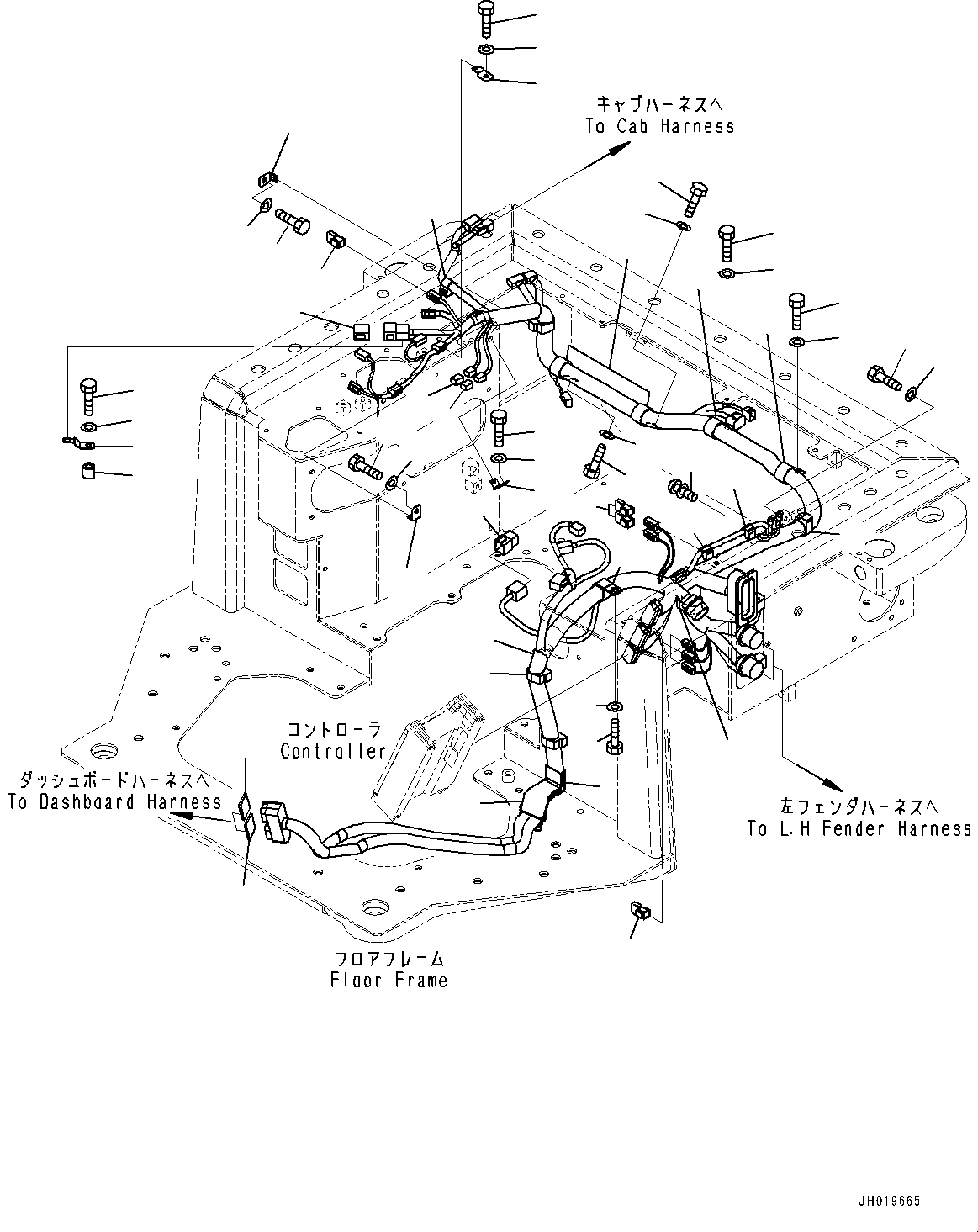 キャブハーネスへ
To Cab Harness

コントローラ
Controller

ダッシュボードハーネスへ
To Dashboard Harness

左フェンダハーネスへ
To L.H.Fender Harness

フロアフレーム
Floor Frame

JH019665