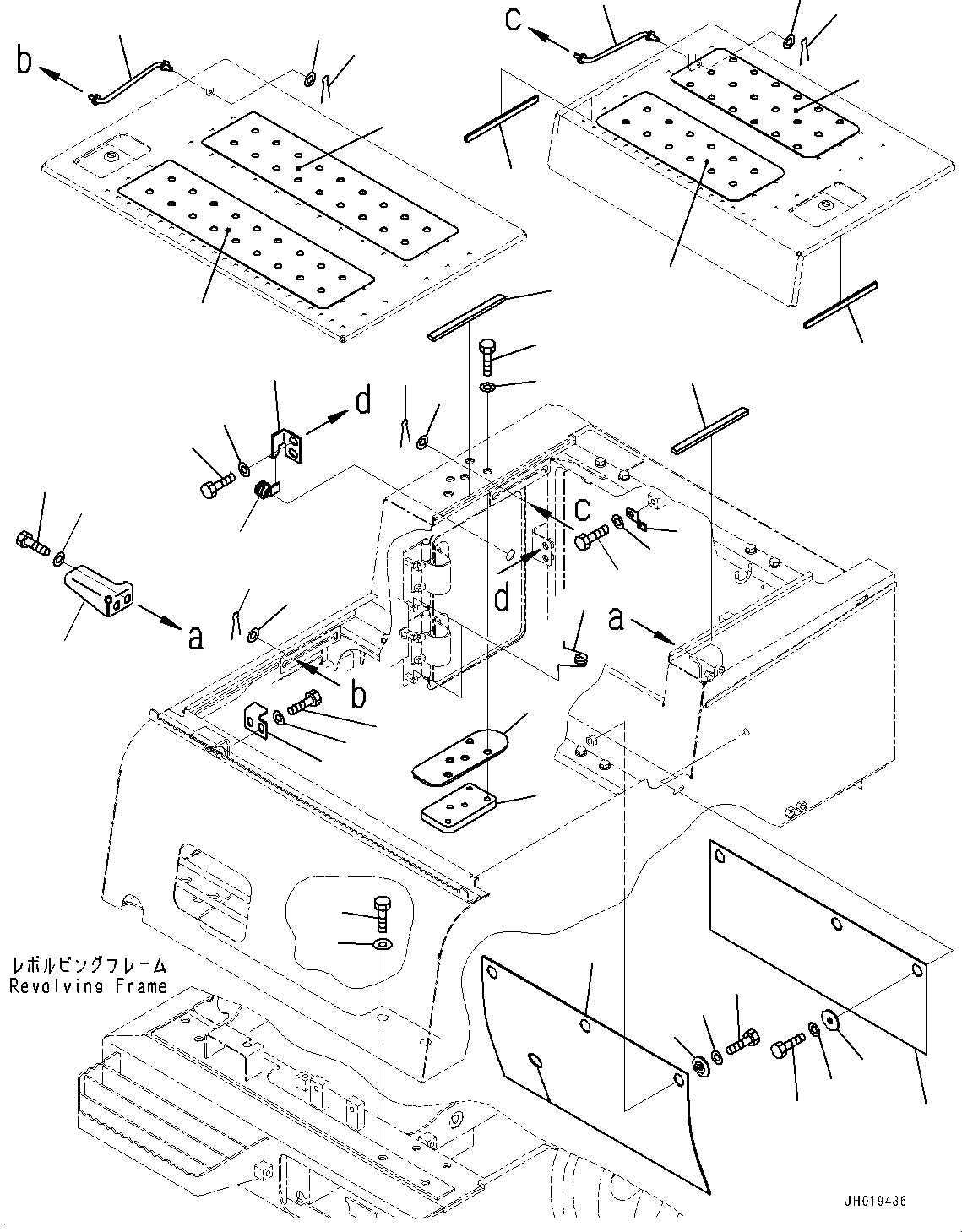 b

c

d

c

d

a

a

b

レボルビングフレーム
Revolving Frame

JH019436