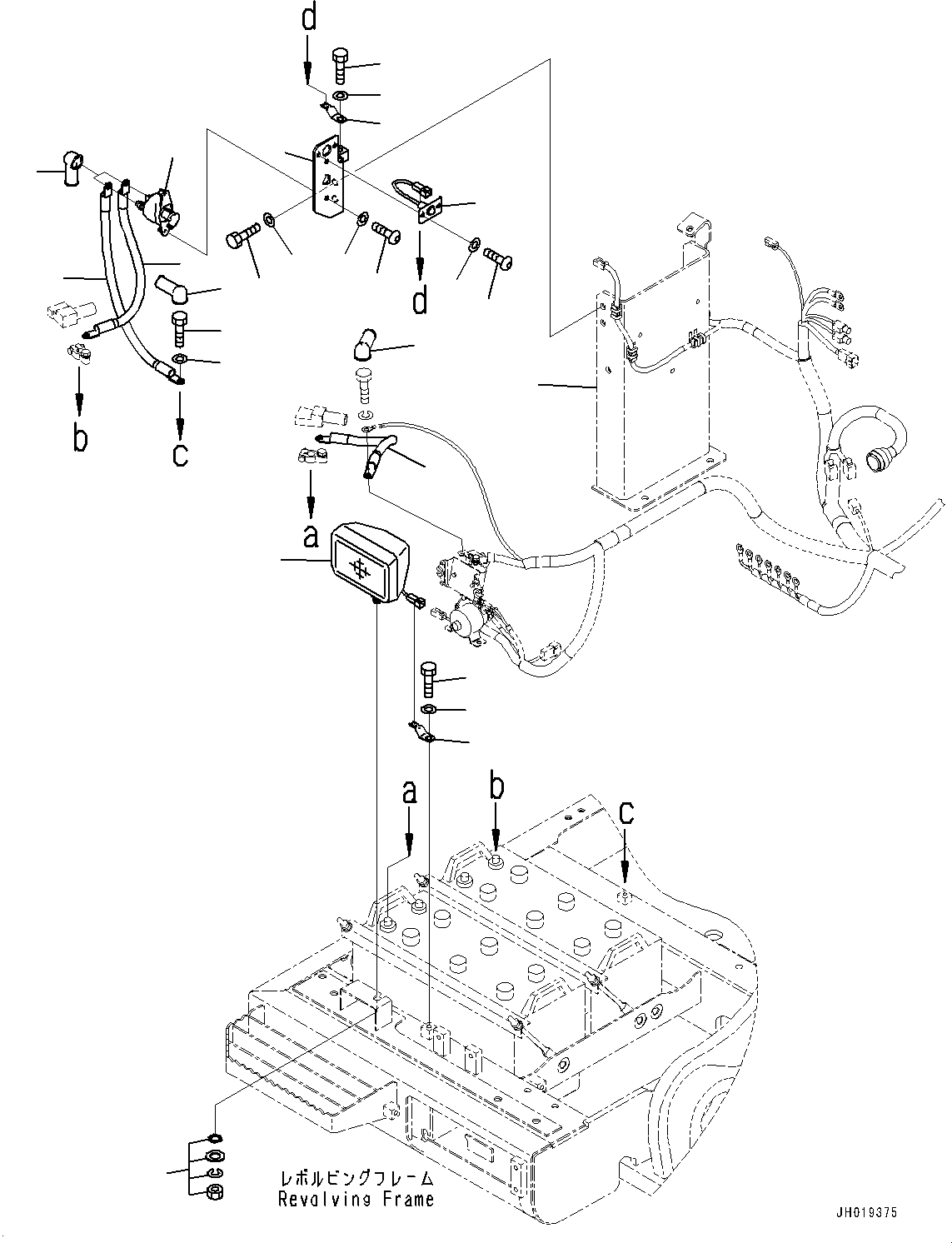 d
d
b
c
a
a
b
c
レボルビングフレーム
Revolving Frame
JH019375