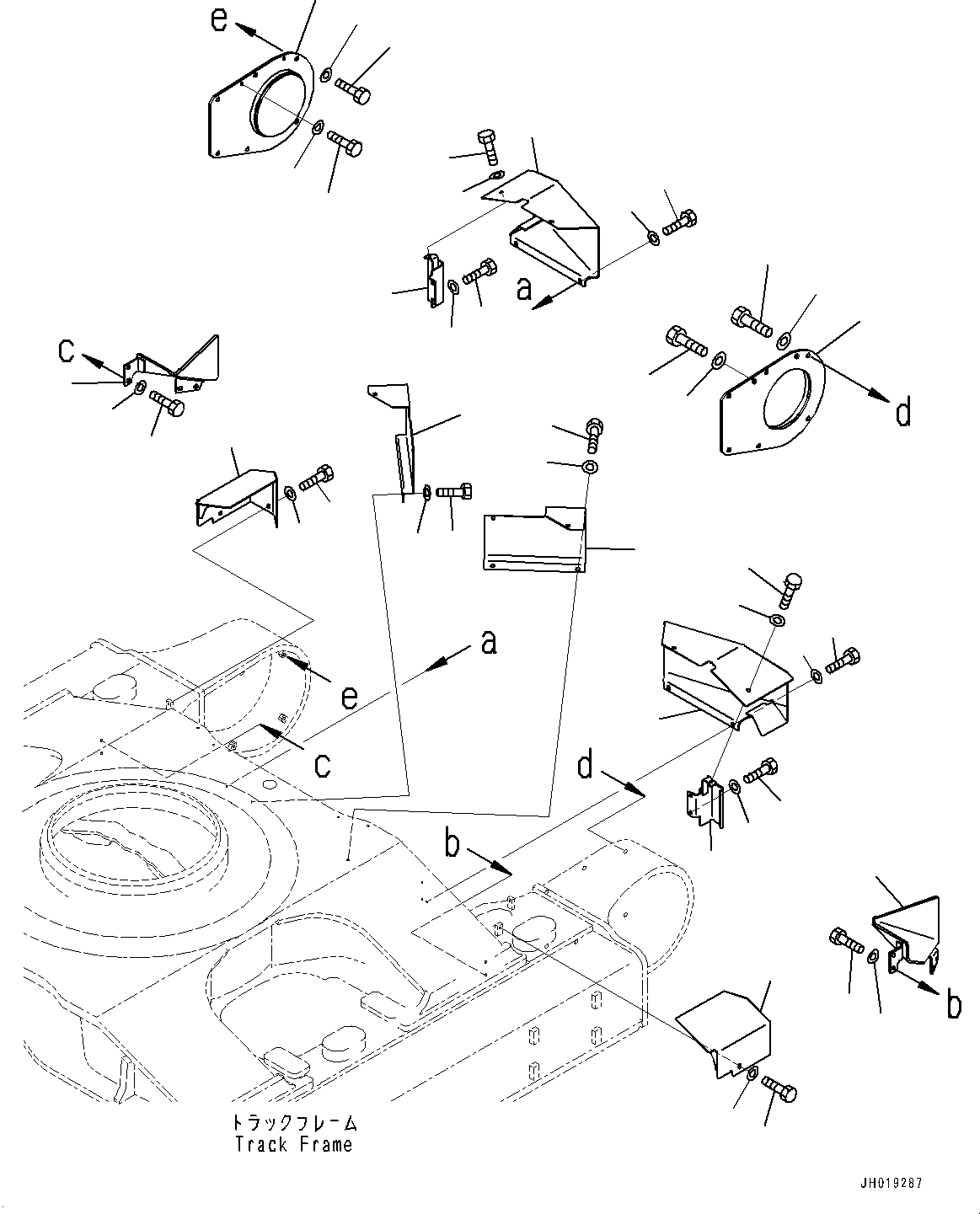 e

a

c

d

a

e

c

d

b

b

トラックフレーム
Track Frame

JH019287