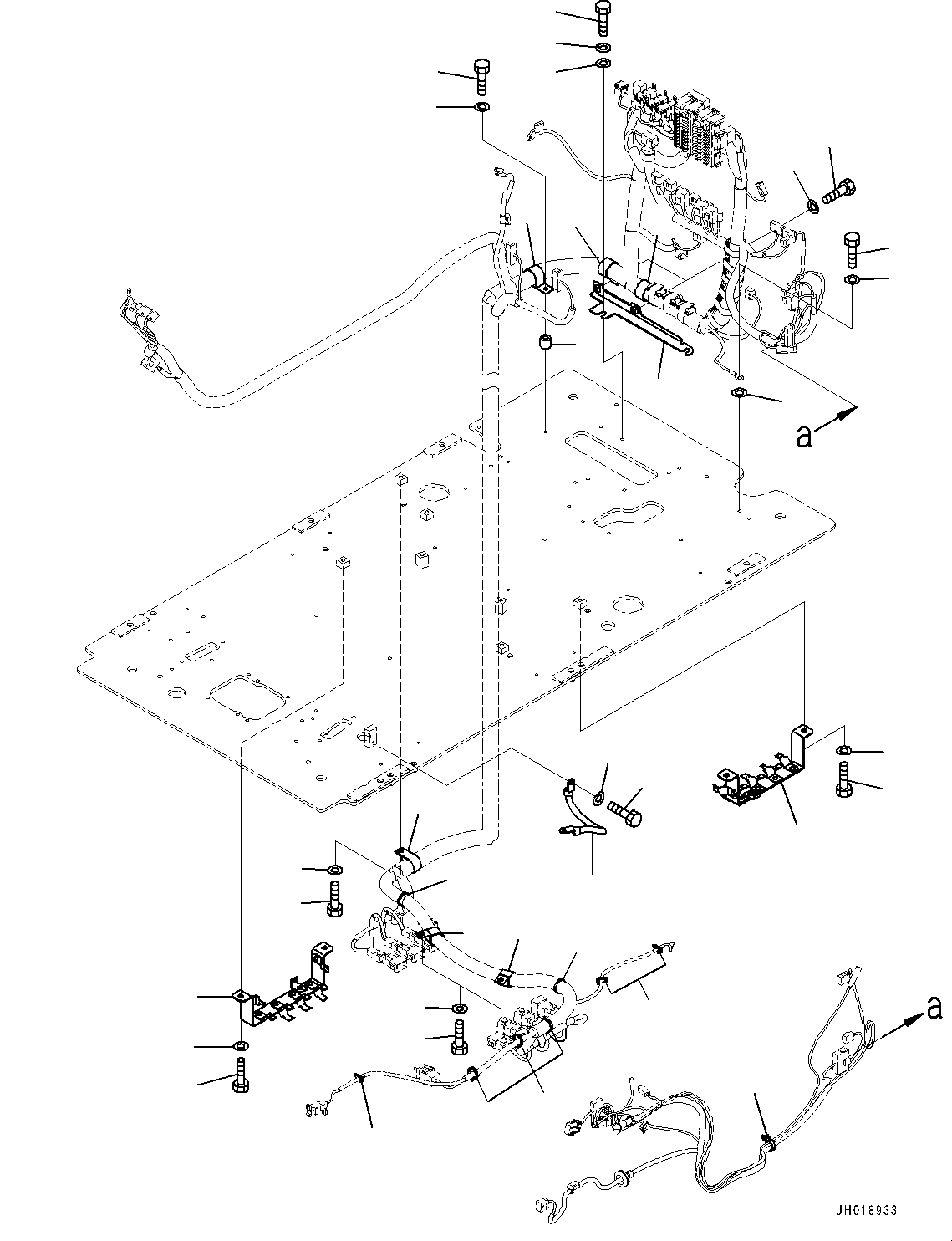 a

a

JH018933