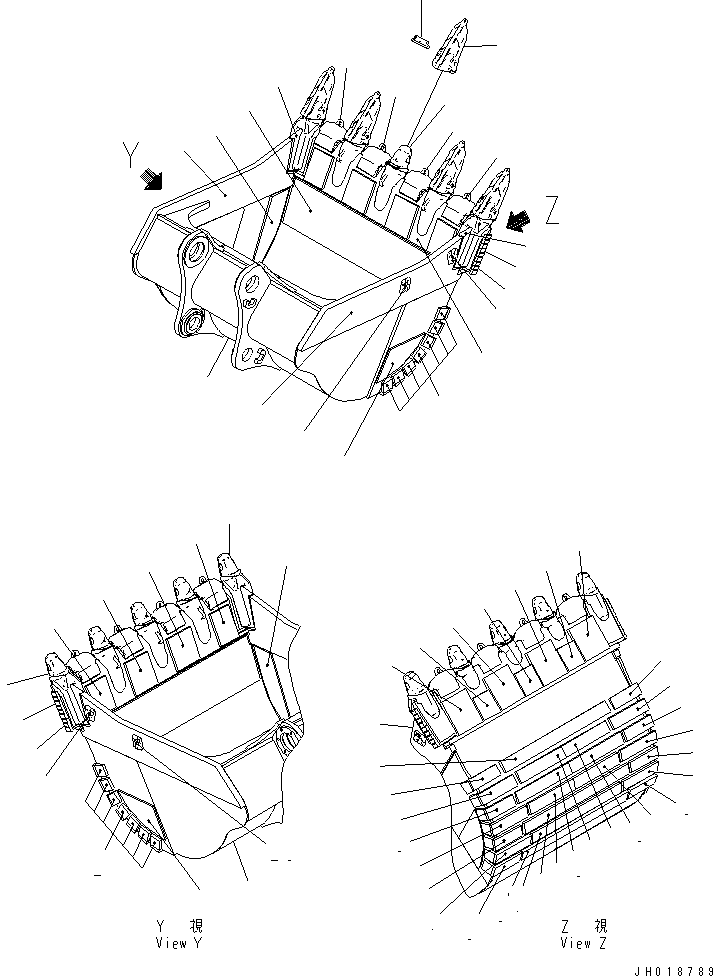 Y

Z

Y 視
View Y

Z 視
View Z

JH018789