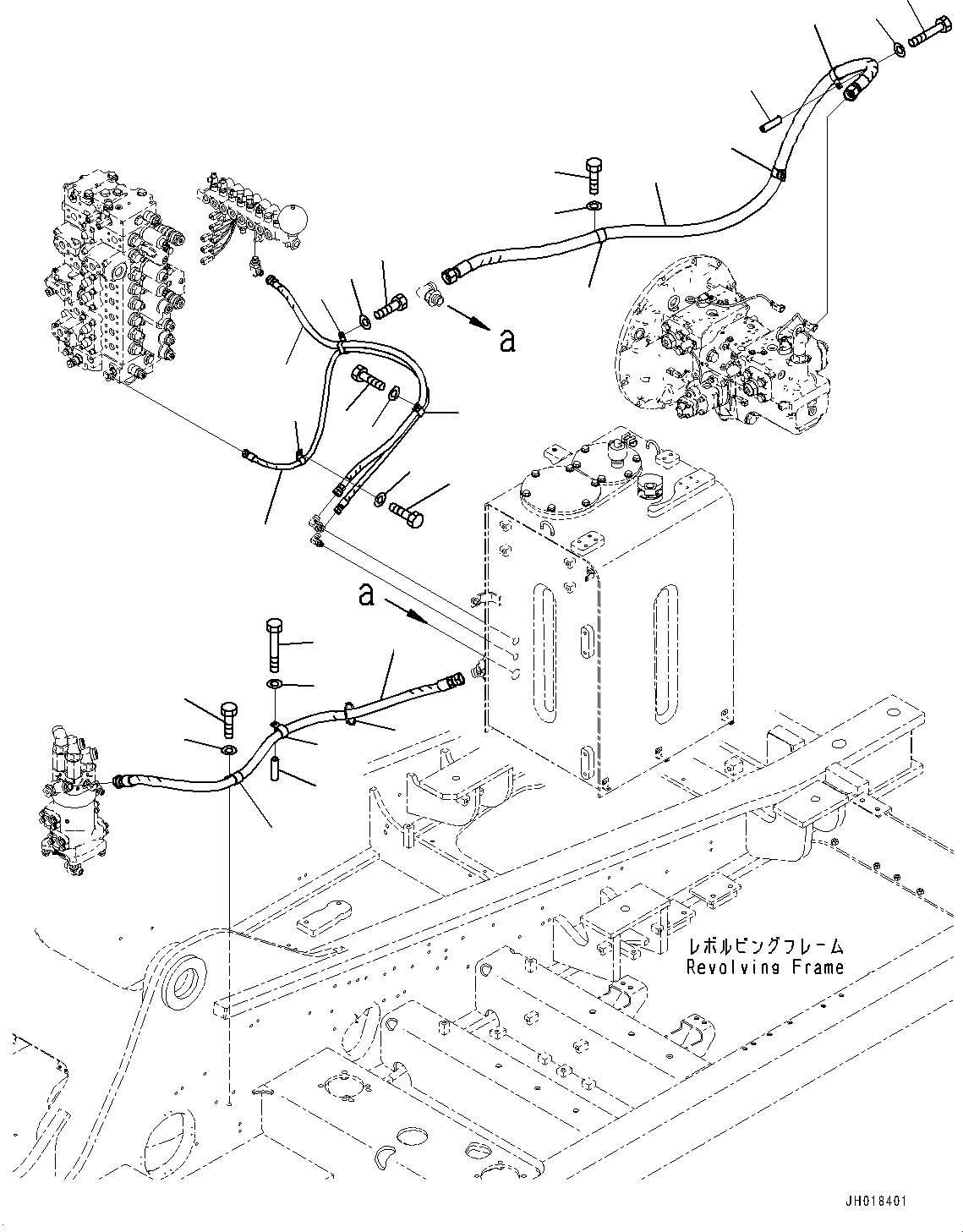 a

a

レボルビングフレーム
Revolving Frame

JH018401