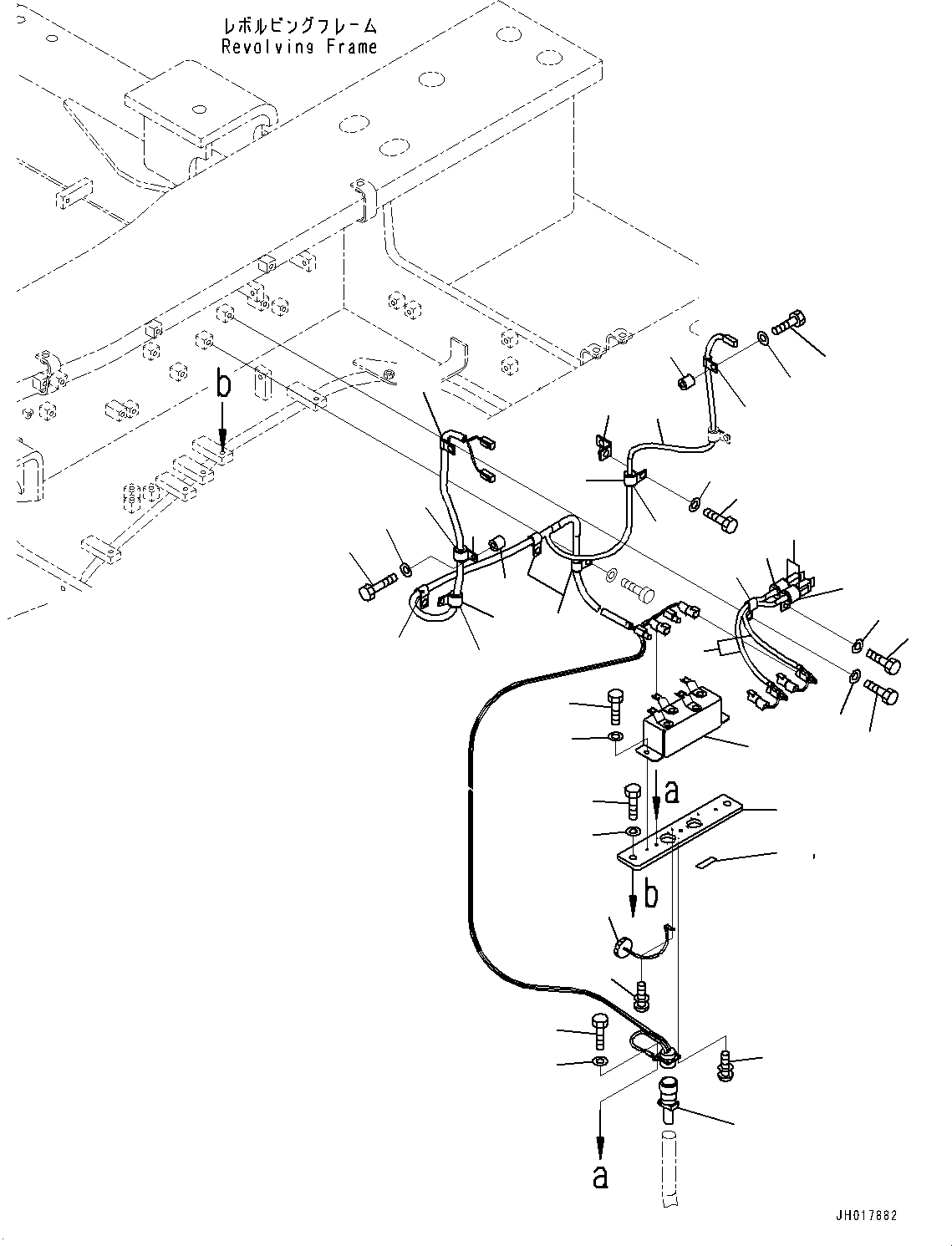 レボルビングフレーム
Revolving Frame

b

a

b

a

JH017882