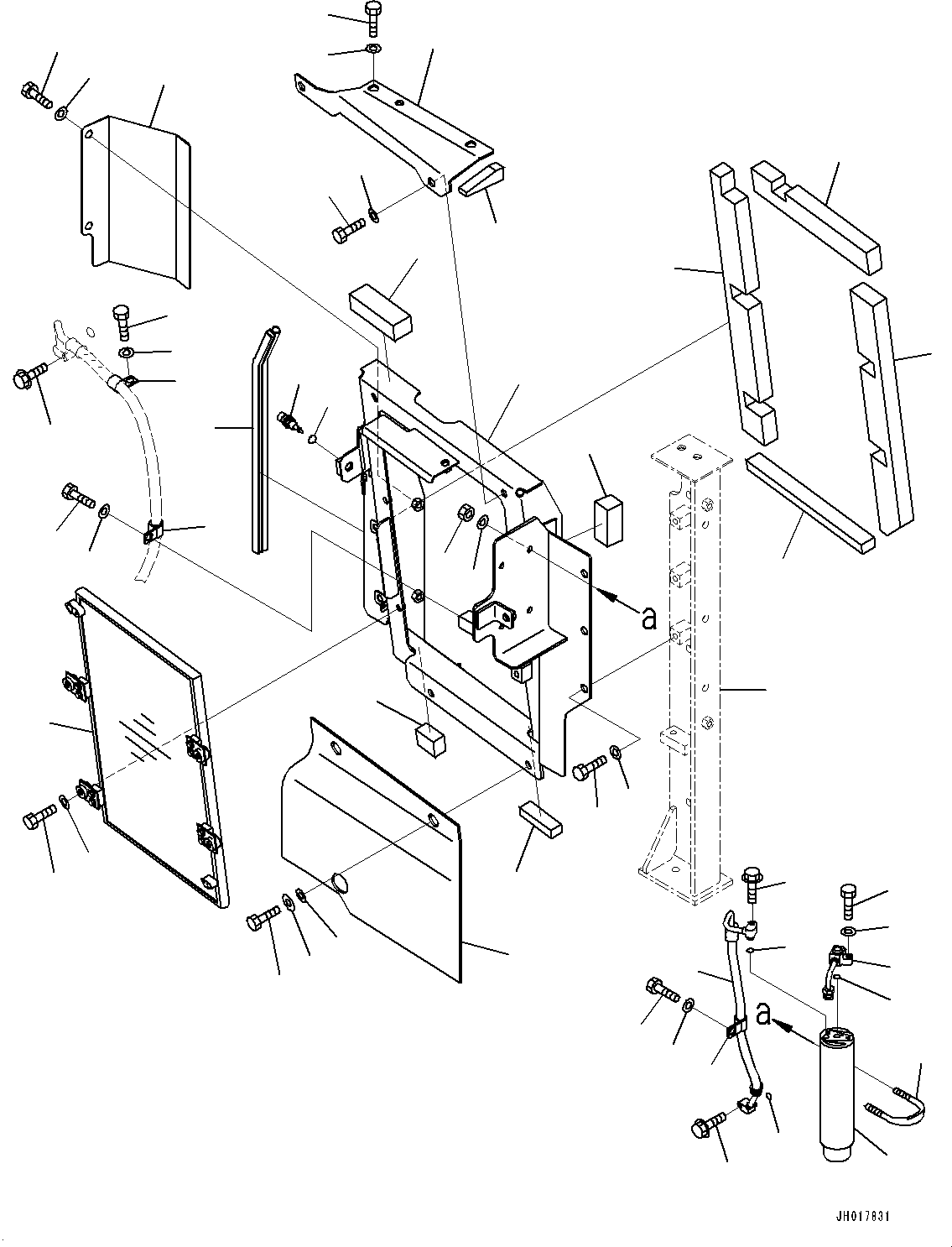 a

a

JH017831