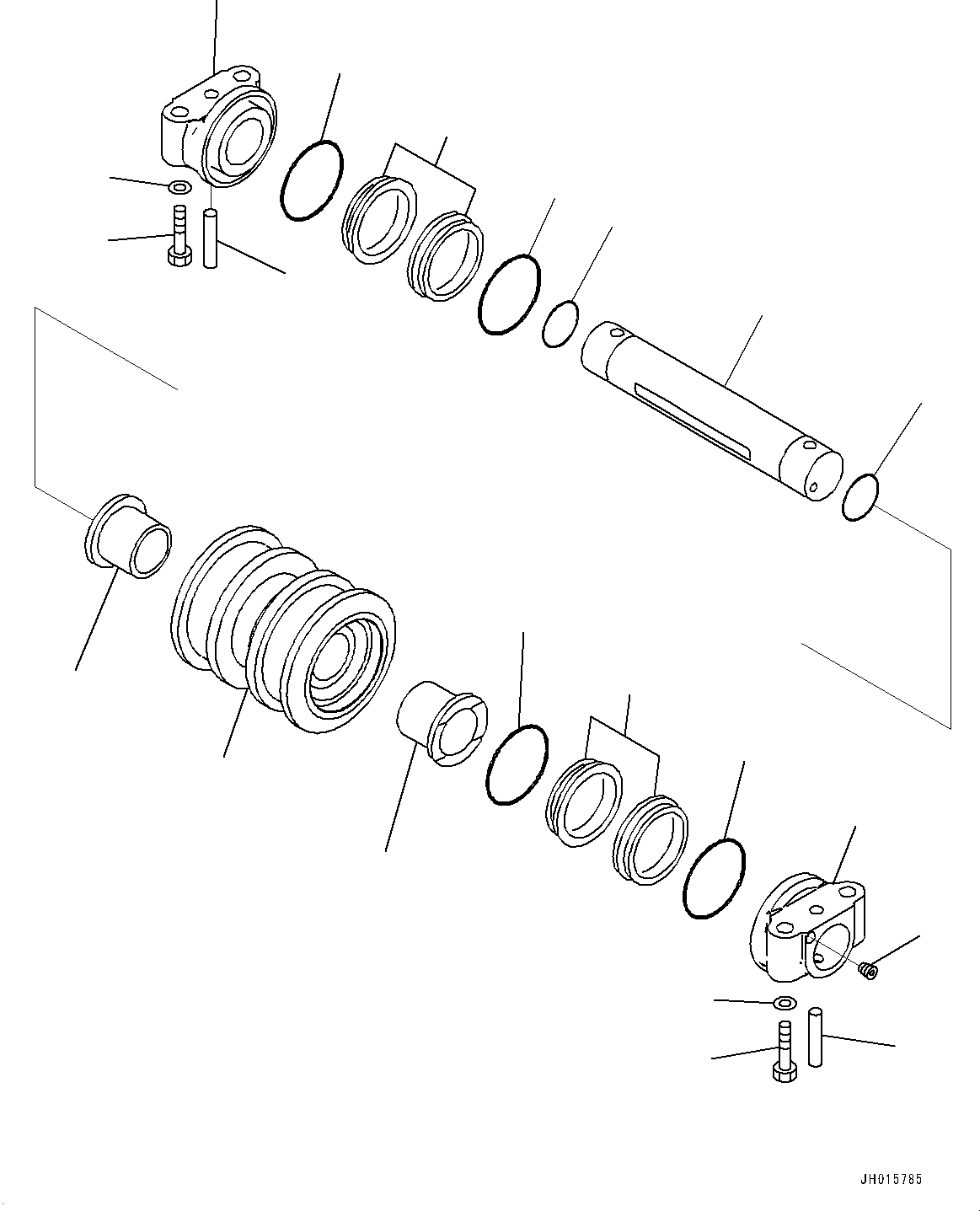 JH015785