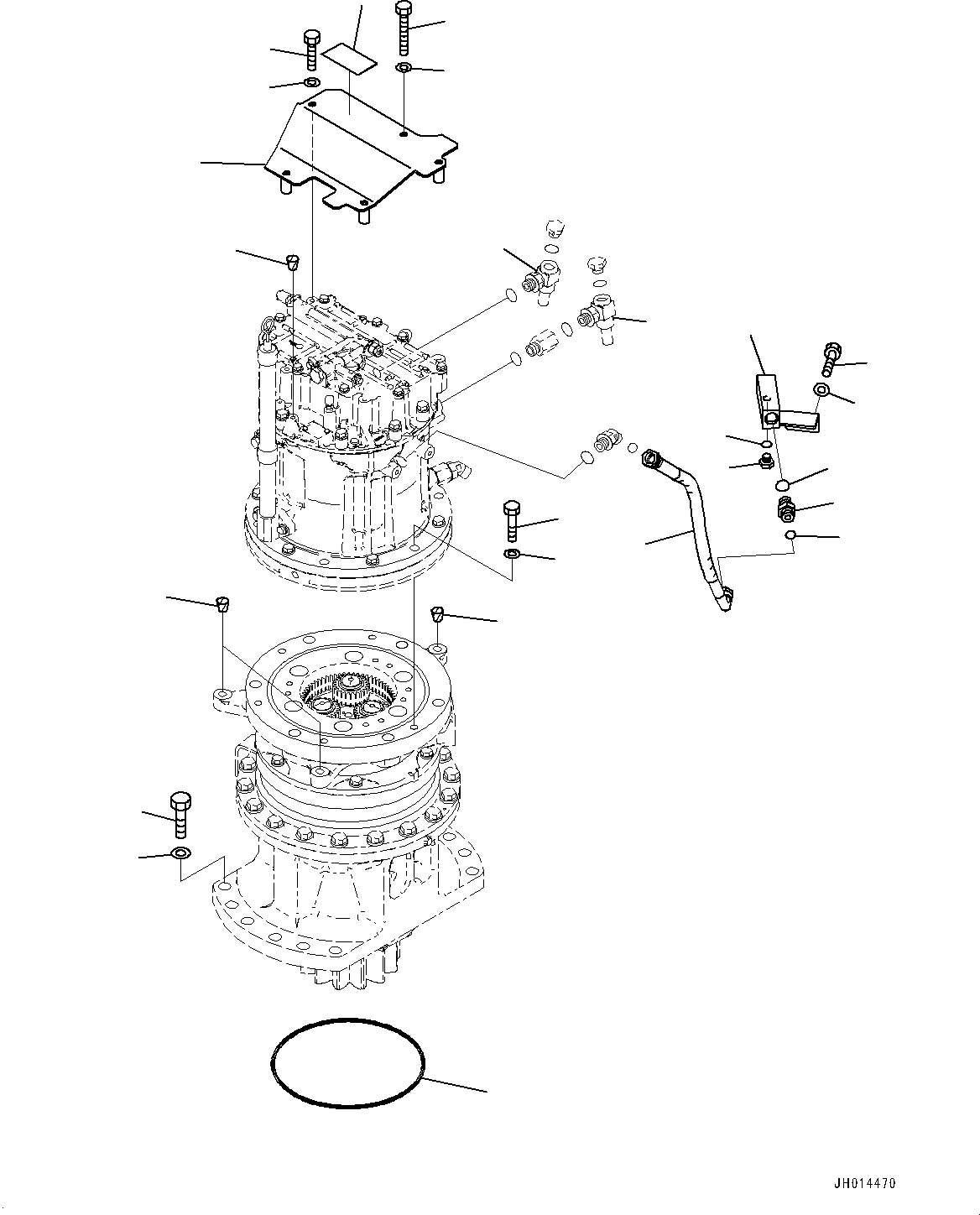 JH014470