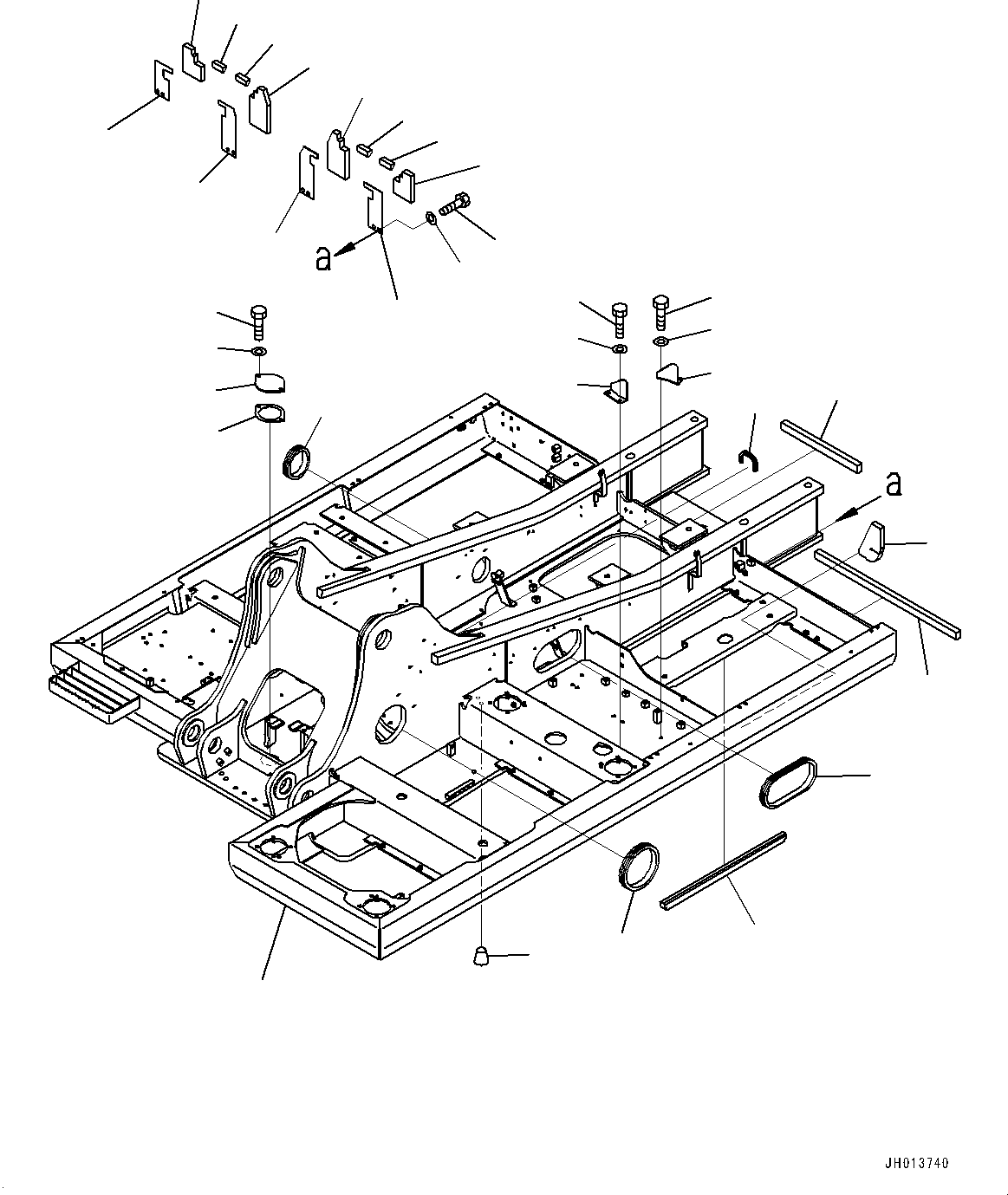 a

a

JH013740