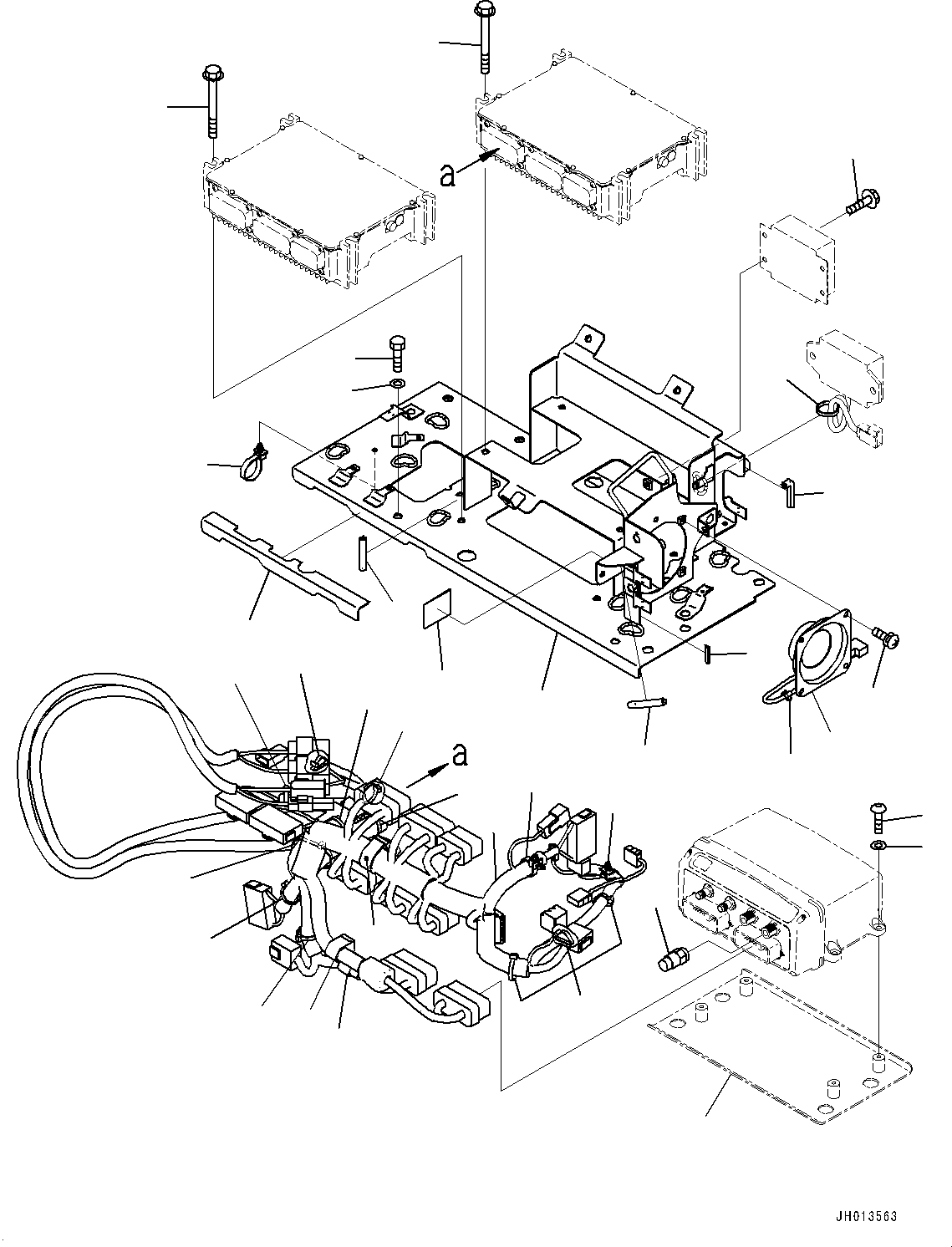 a

a

JH013563