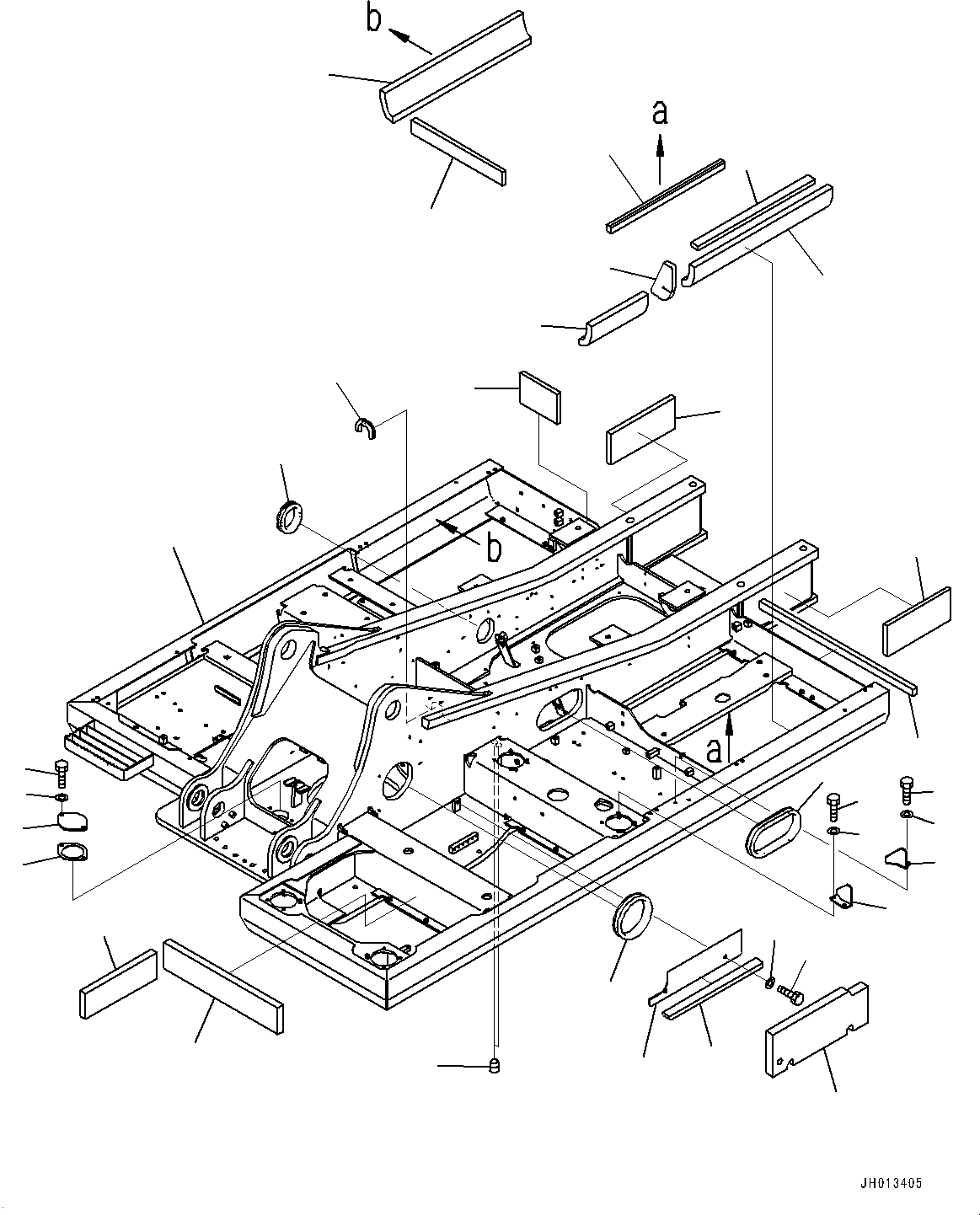 b

a

b

a

JH013405