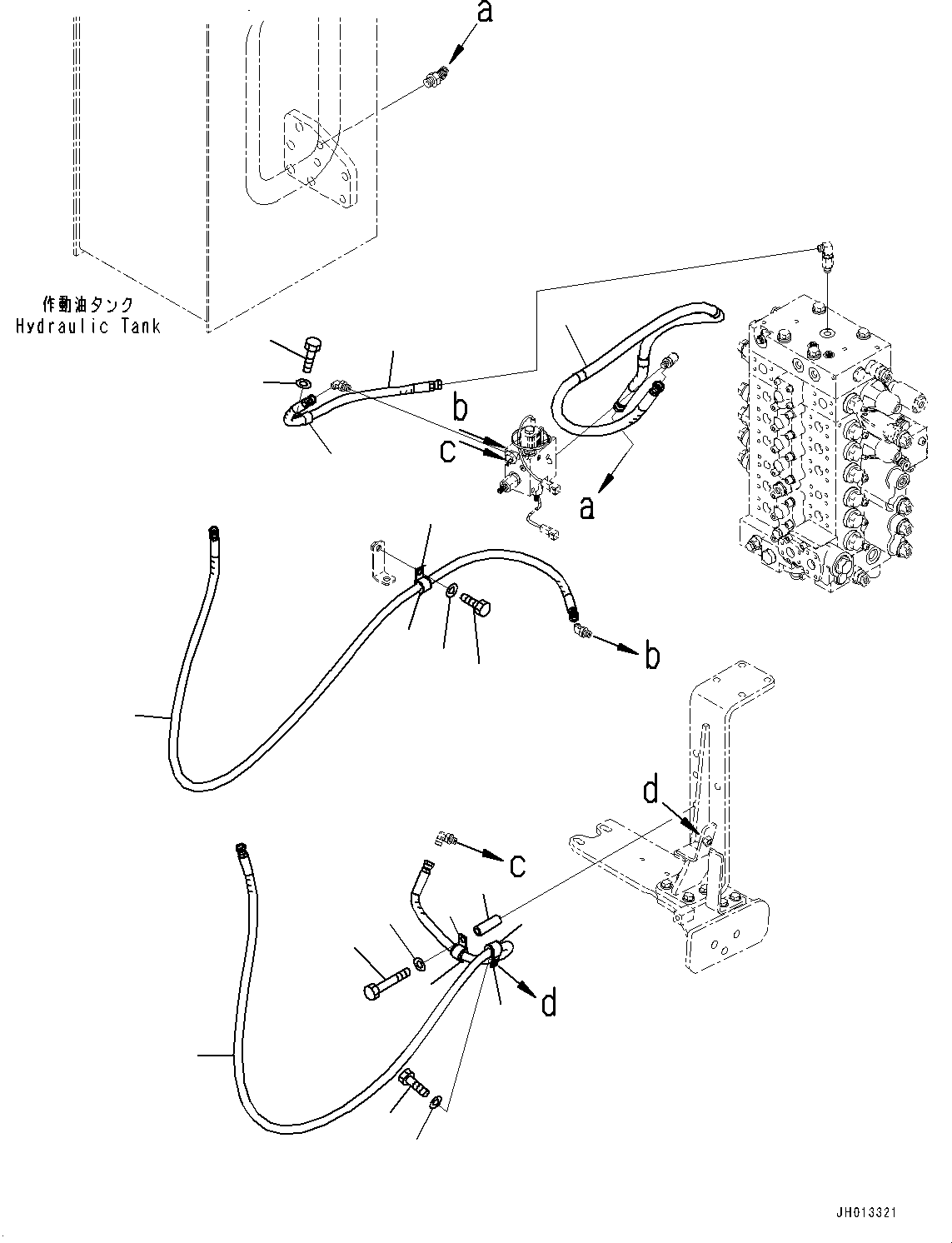 a

作動油タンク
Hydraulic Tank

b
c
a

b

d
c
d

JH013321