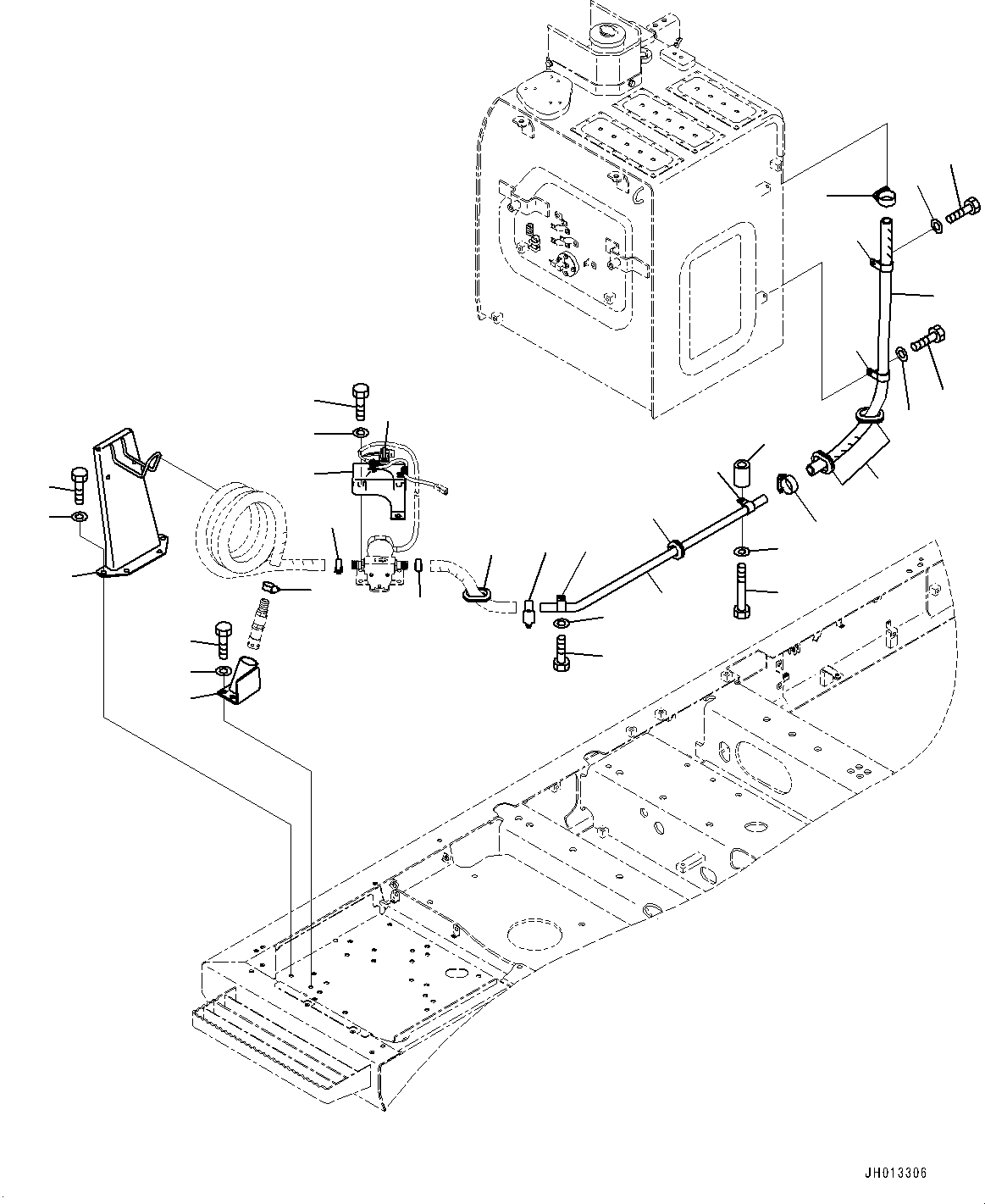 JH013306