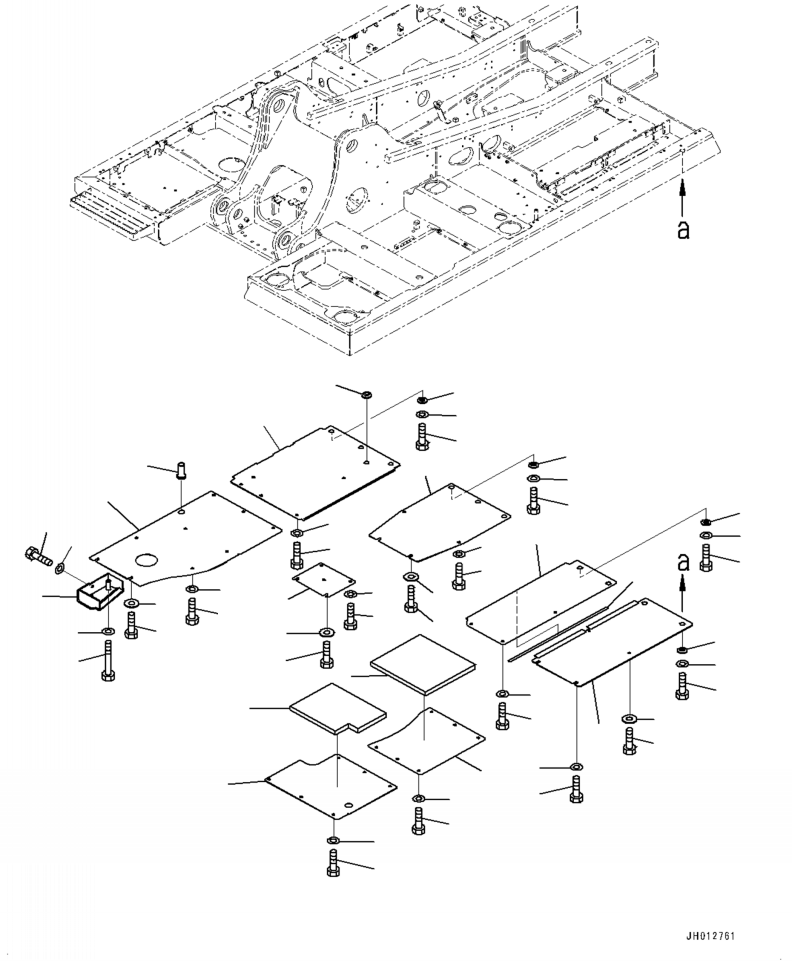 a

a

JH012761