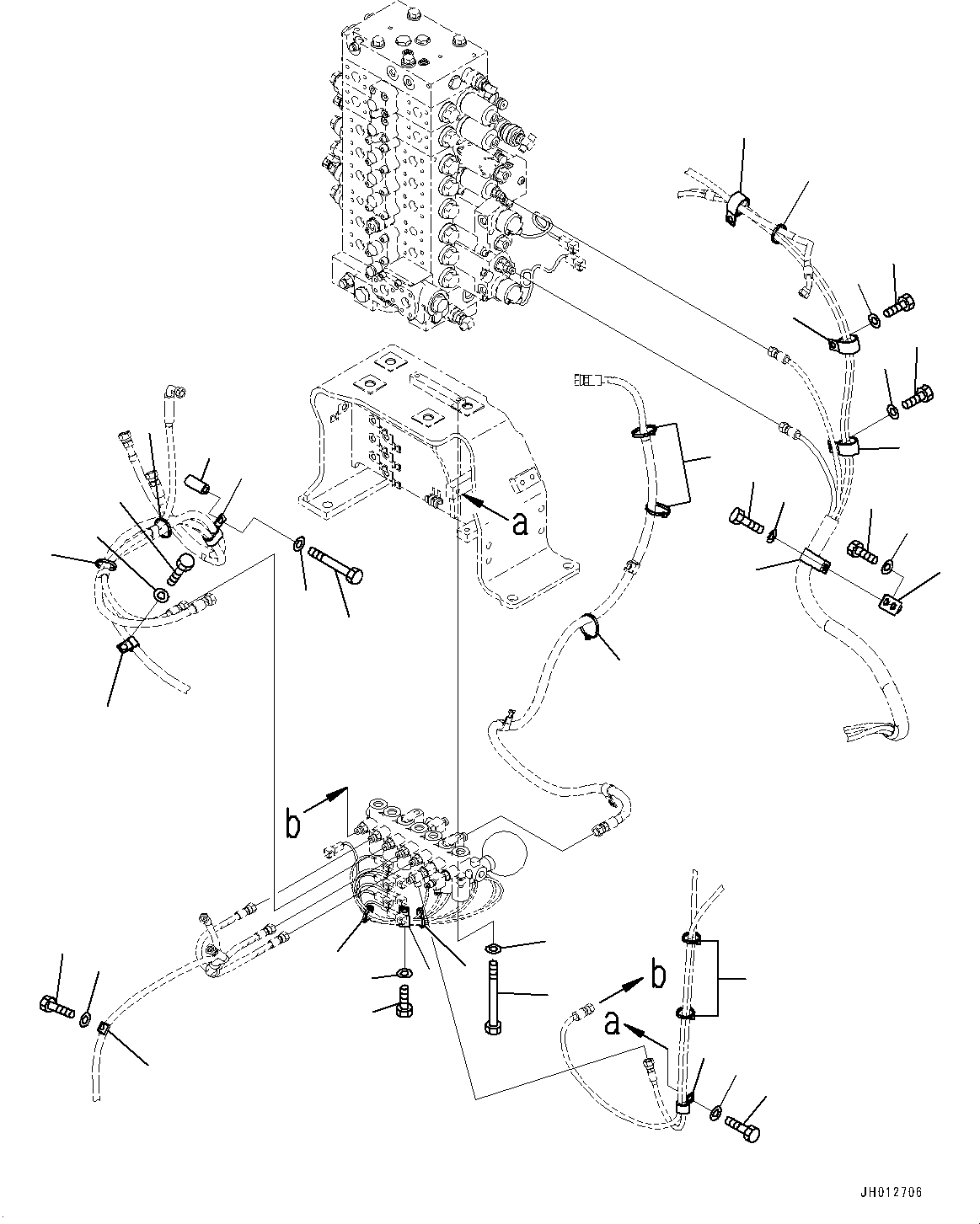 a

b

b

a

JH012706