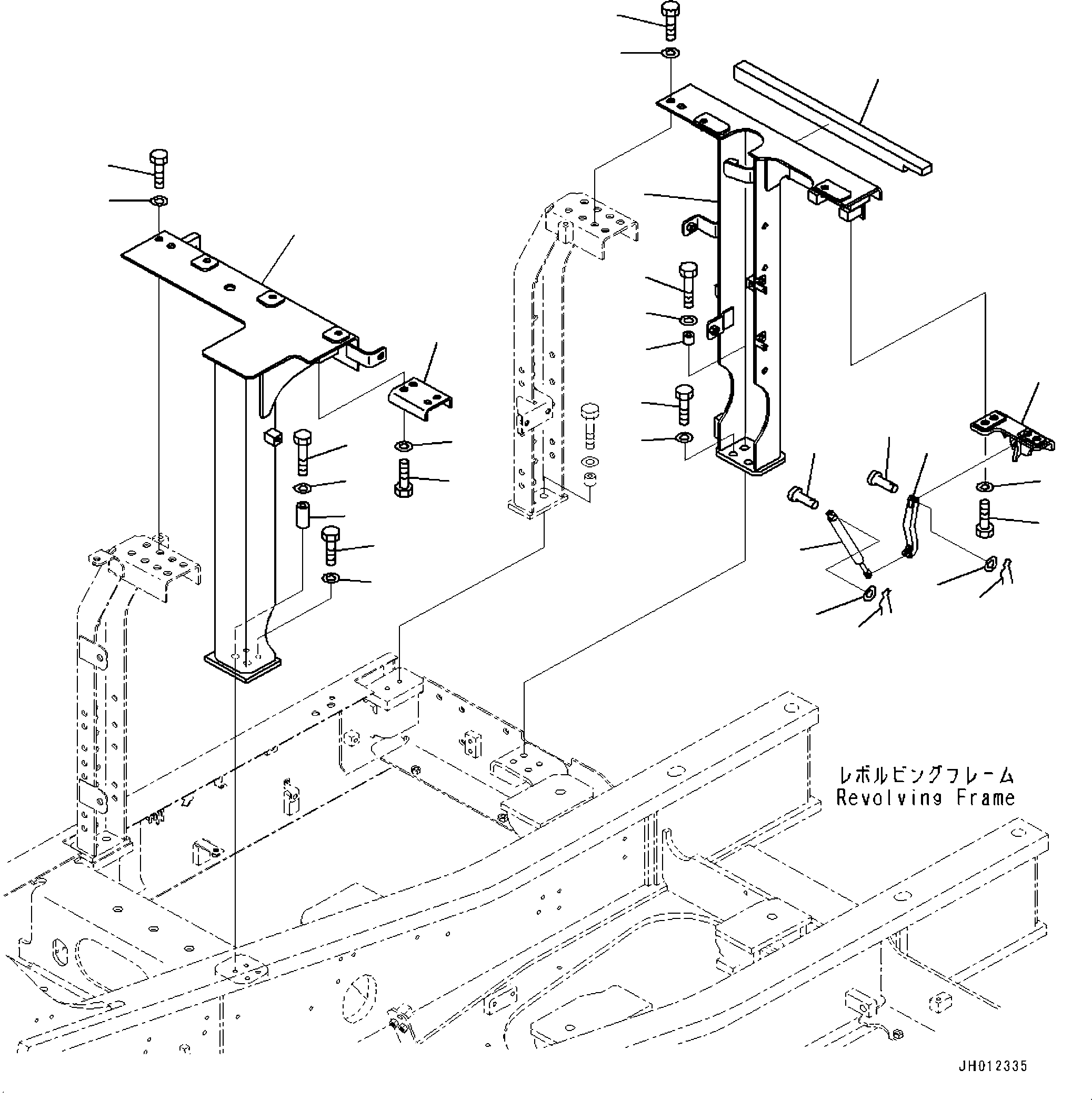 レボルビングフレーム
Revolving Frame

JH012335