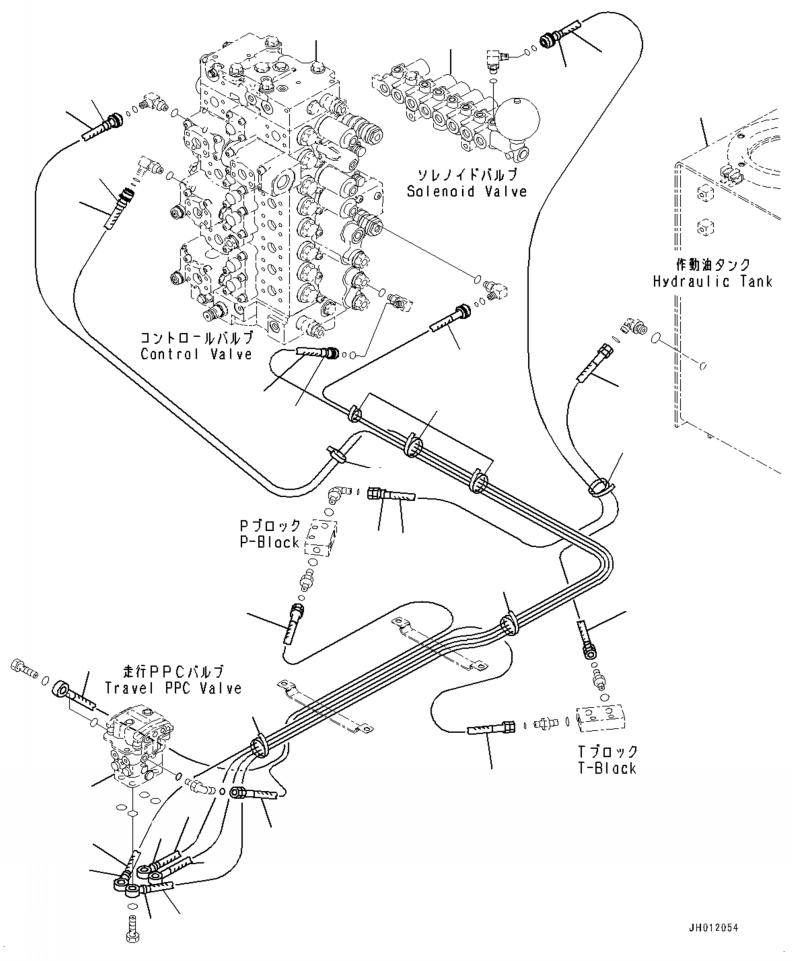 ソレノイドバルブ
Solenoid Valve

作動油タンク
Hydraulic Tank

コントロールバルブ
Control Valve

Pブロック
P-Block

走行PPCバルブ
Travel PPC Valve

Tブロック
T-Block

JH012054