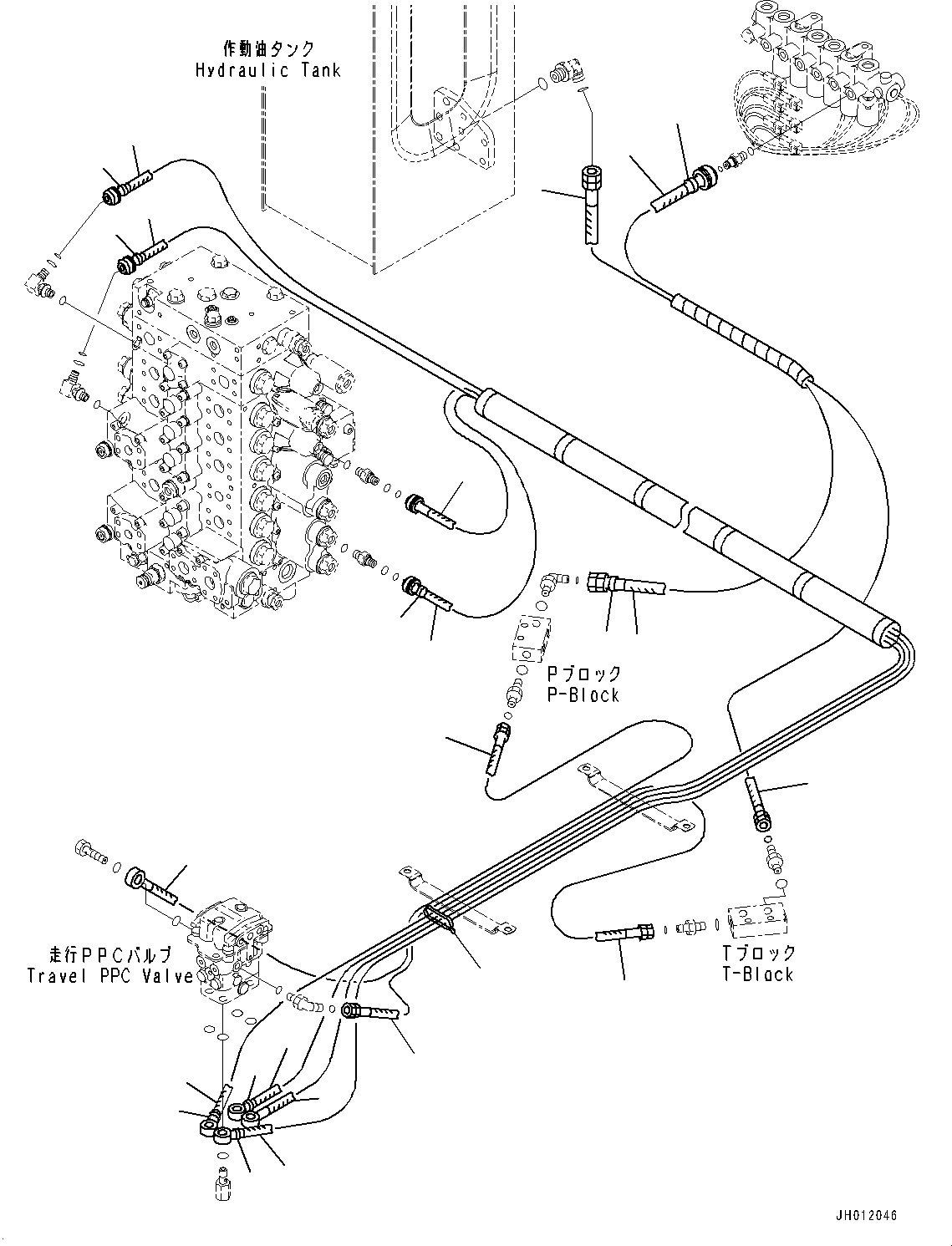 作動油タンク
Hydraulic Tank

Pブロック
P-Block

走行PPCバルブ
Travel PPC Valve

Tブロック
T-Block

JH012046