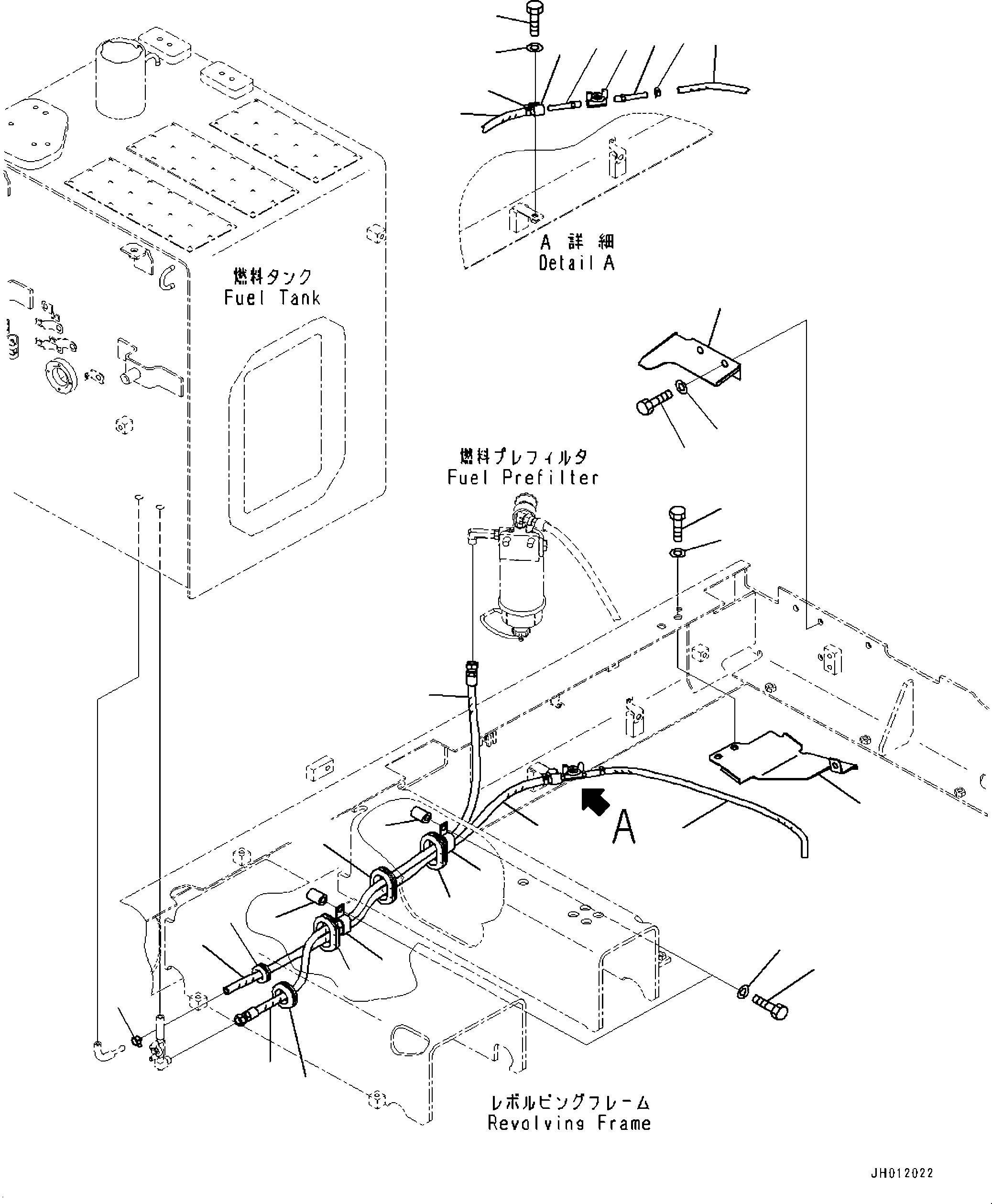 A 詳 細
Detail A

燃料タンク
Fuel Tank

燃料プレフィルタ
Fuel Prefilter

A

レボルビングフレーム
Revolving Frame

JH012022