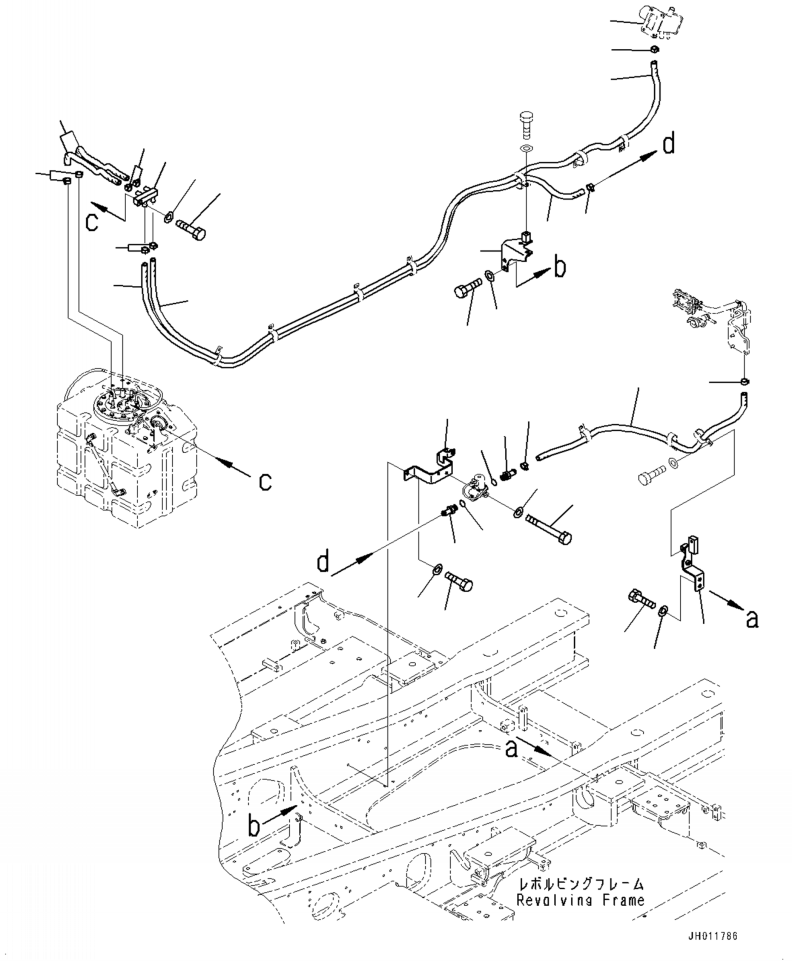 d
c
b
c
d
a
a
b
レボルビングフレーム
Revolving Frame
JH011786