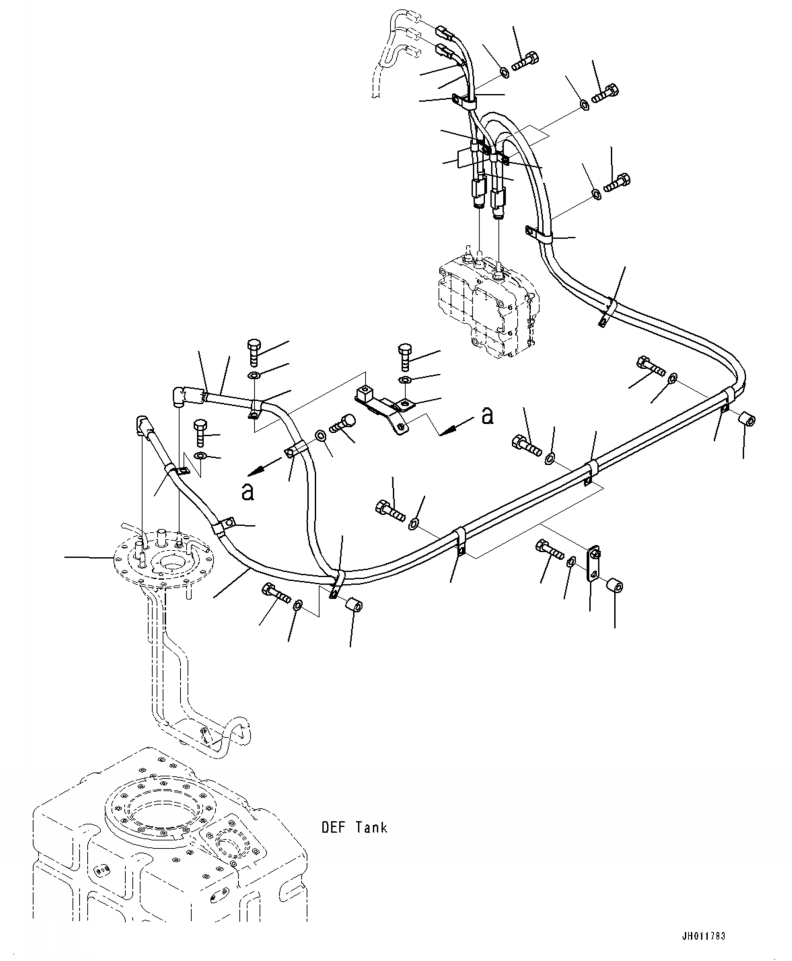 a

a

DEF Tank

JH011783