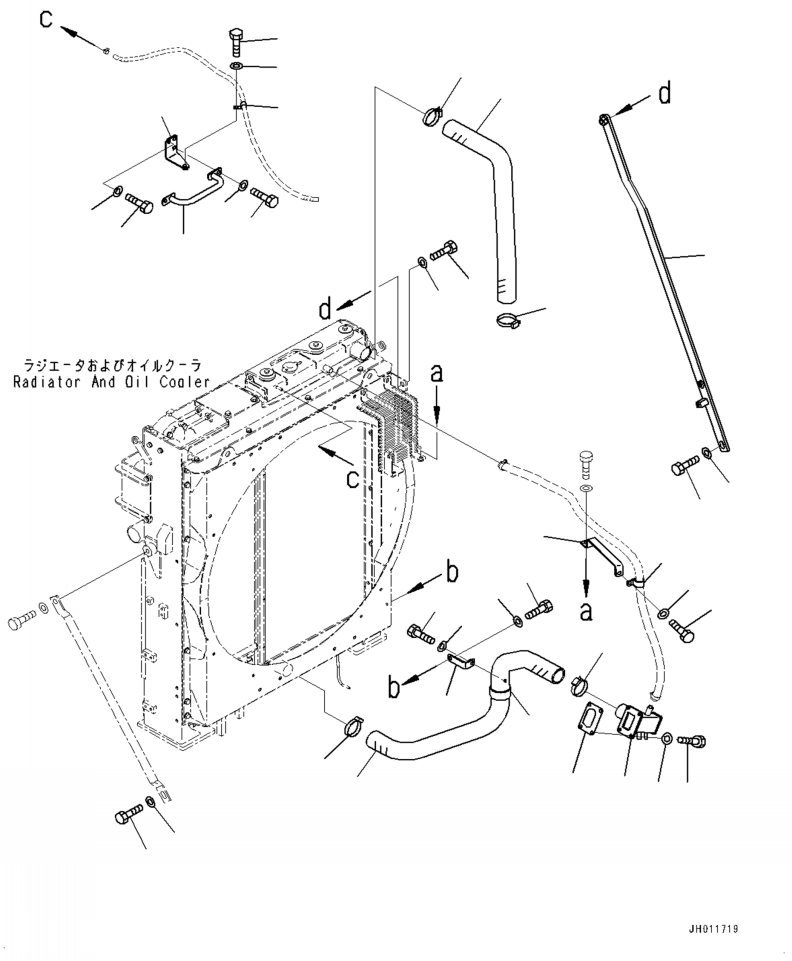 c

d

d

ラジエータおよびオイルクーラ
Radiator And Oil Cooler

a

c

b

a

b

JH011719