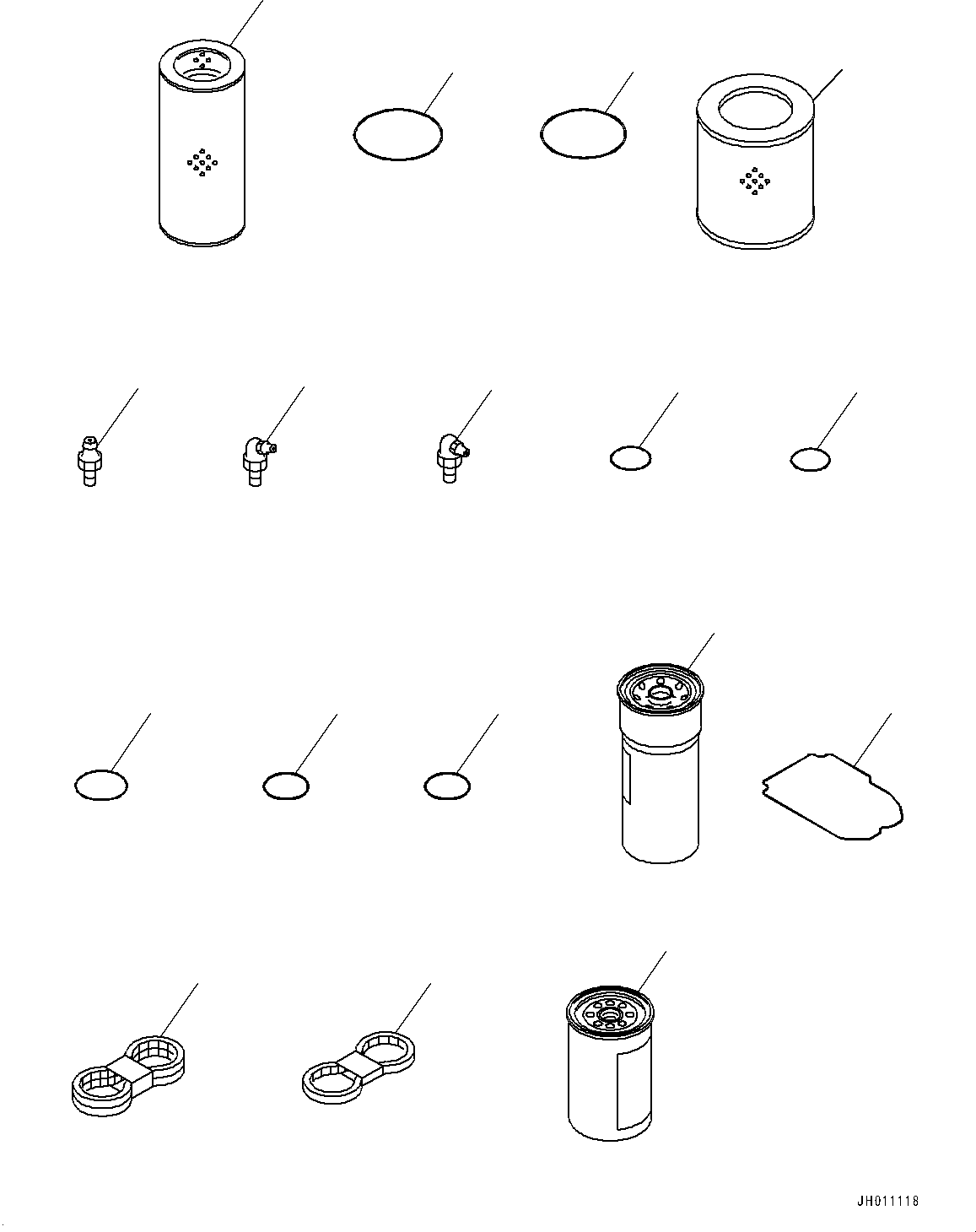 JH011118