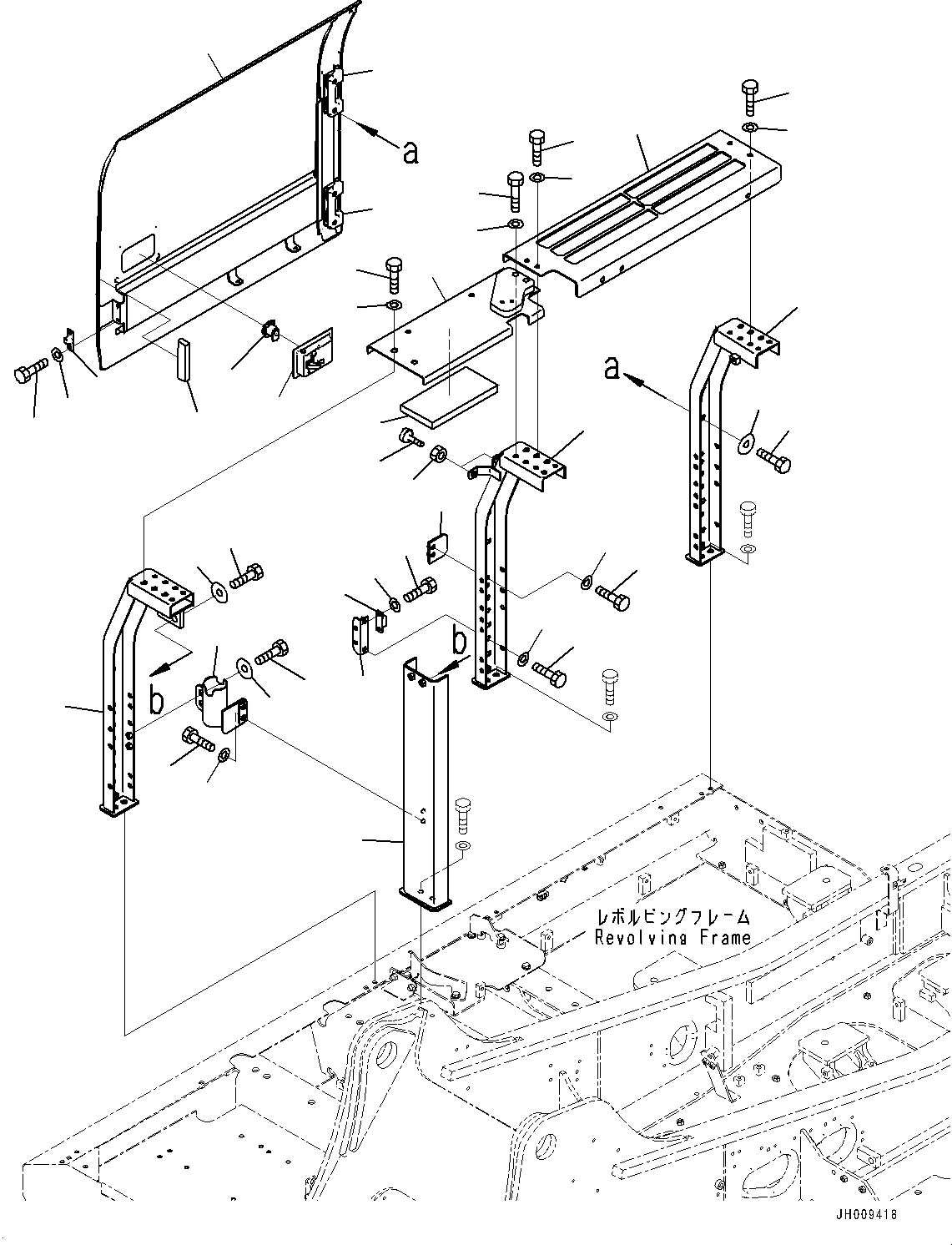 a

a

b

b

レボルビングフレーム
Revolving Frame

JH009418