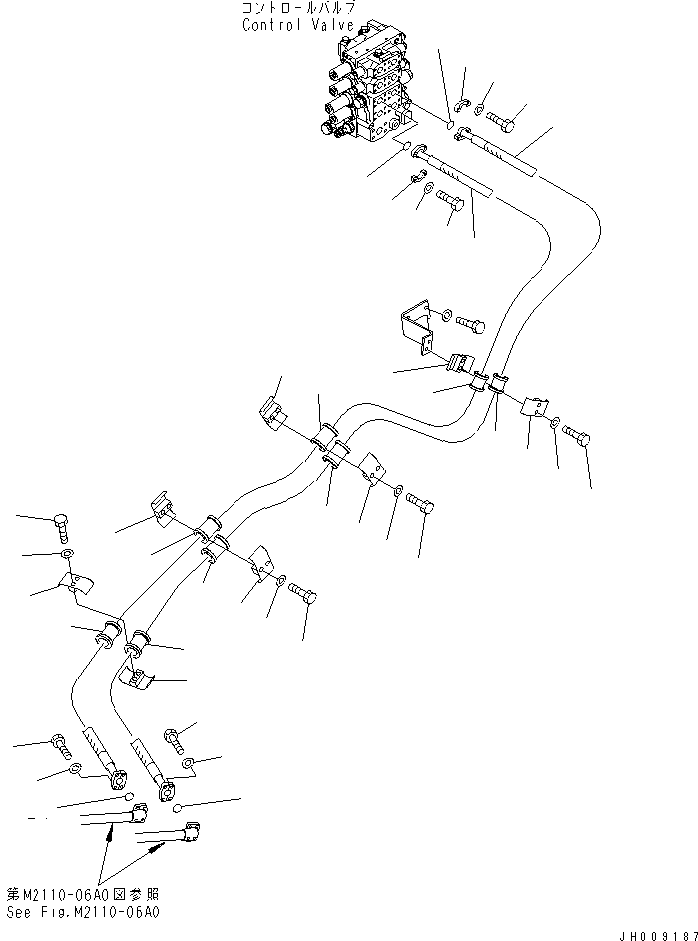 コントロールバルブ
Control Valve

第M2110-06A0図参照
See Fig.M2110-06A0

JH009187