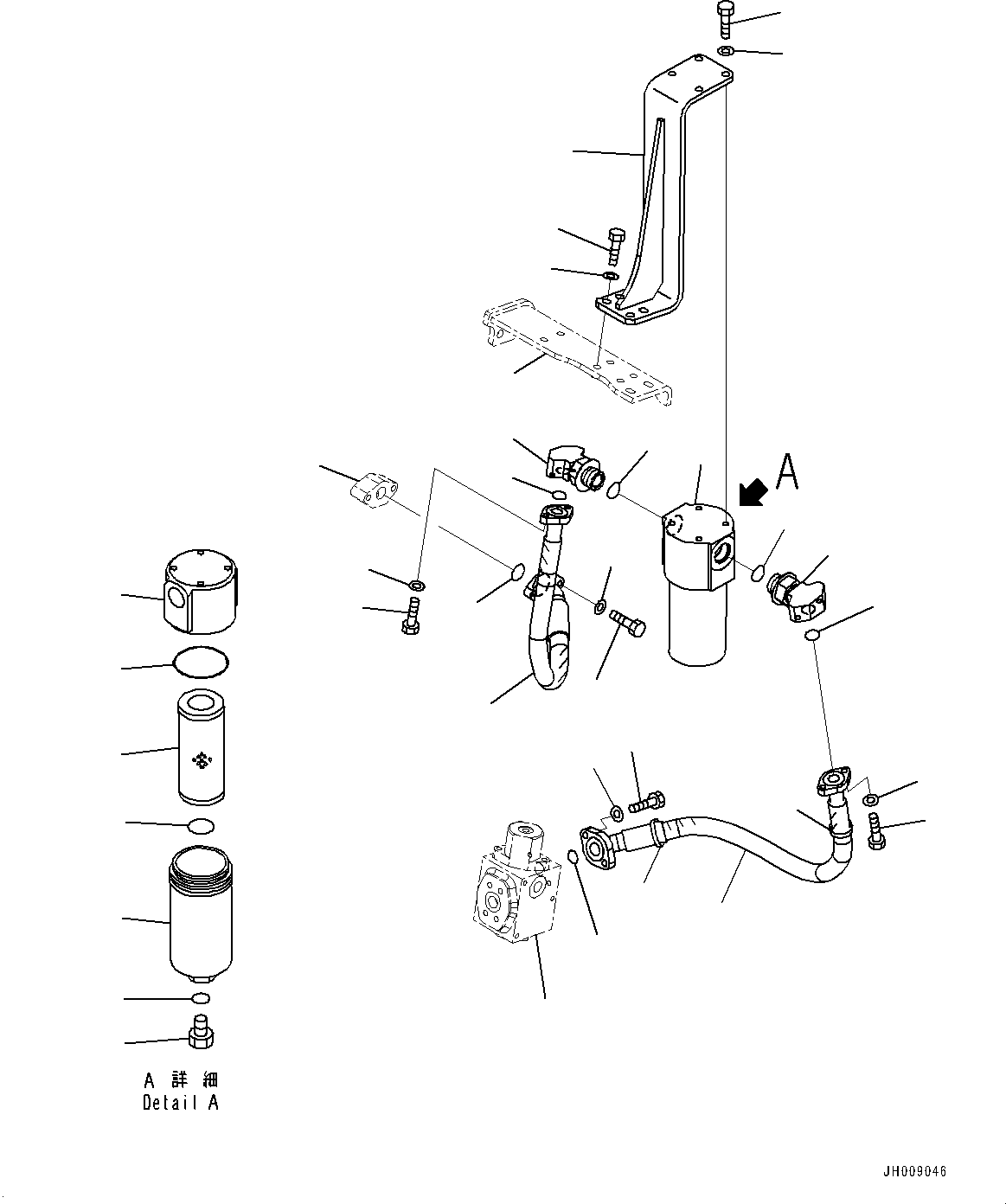 A

A 詳 細
Detail A

JH009046