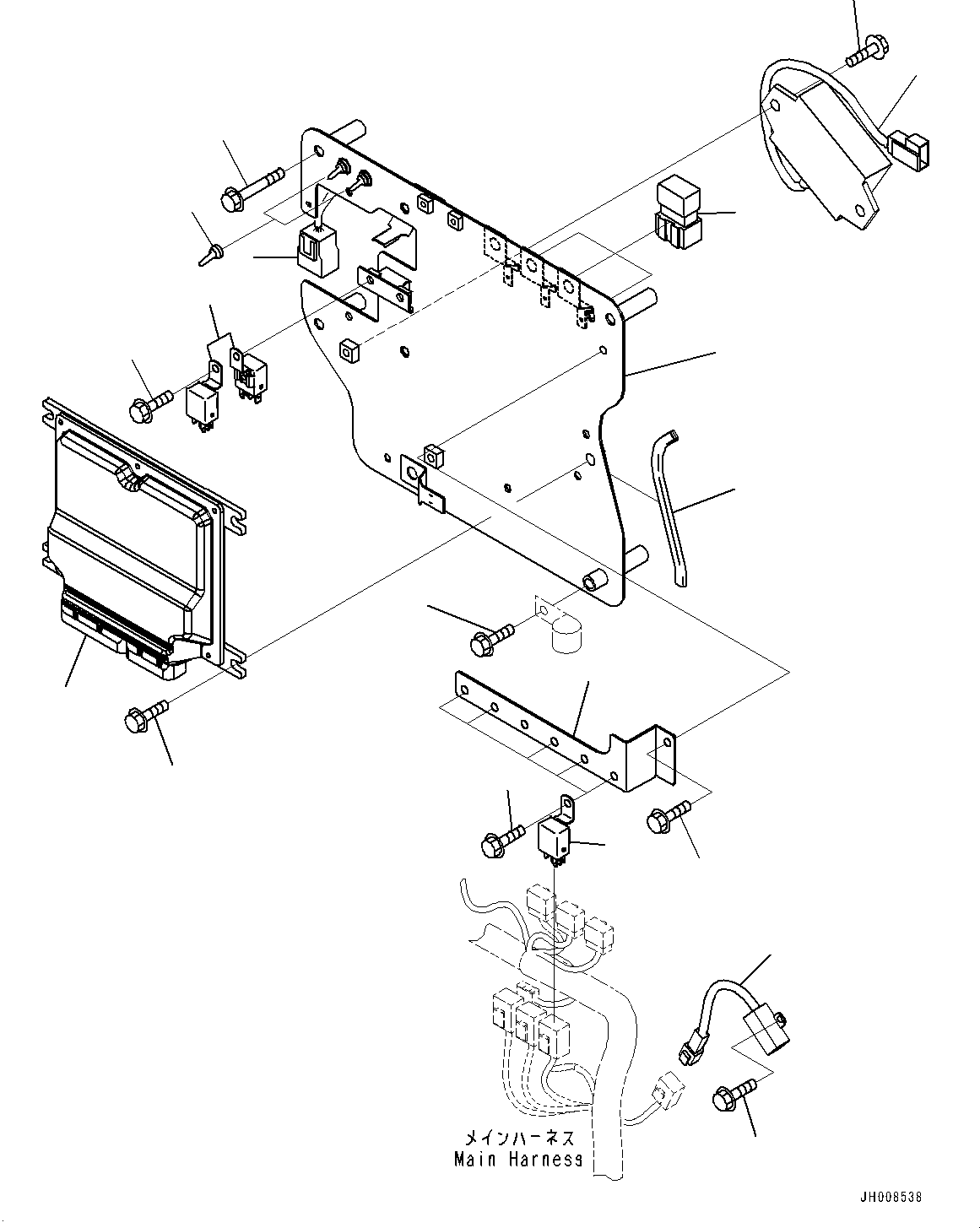 メインハーネス
Main Harness

JH008538