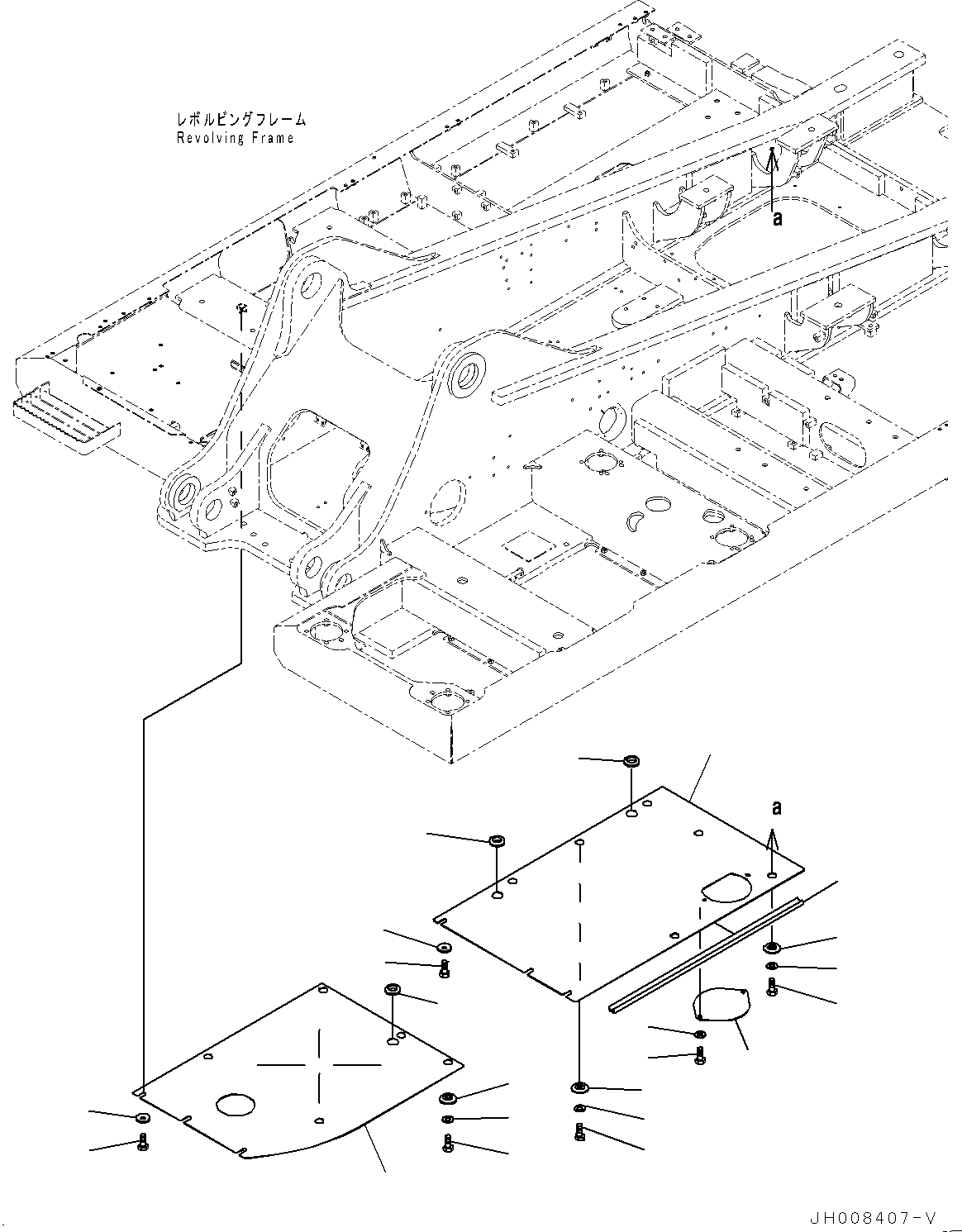 レボルビングフレーム
Revolving Frame

a

a

JH008407-V