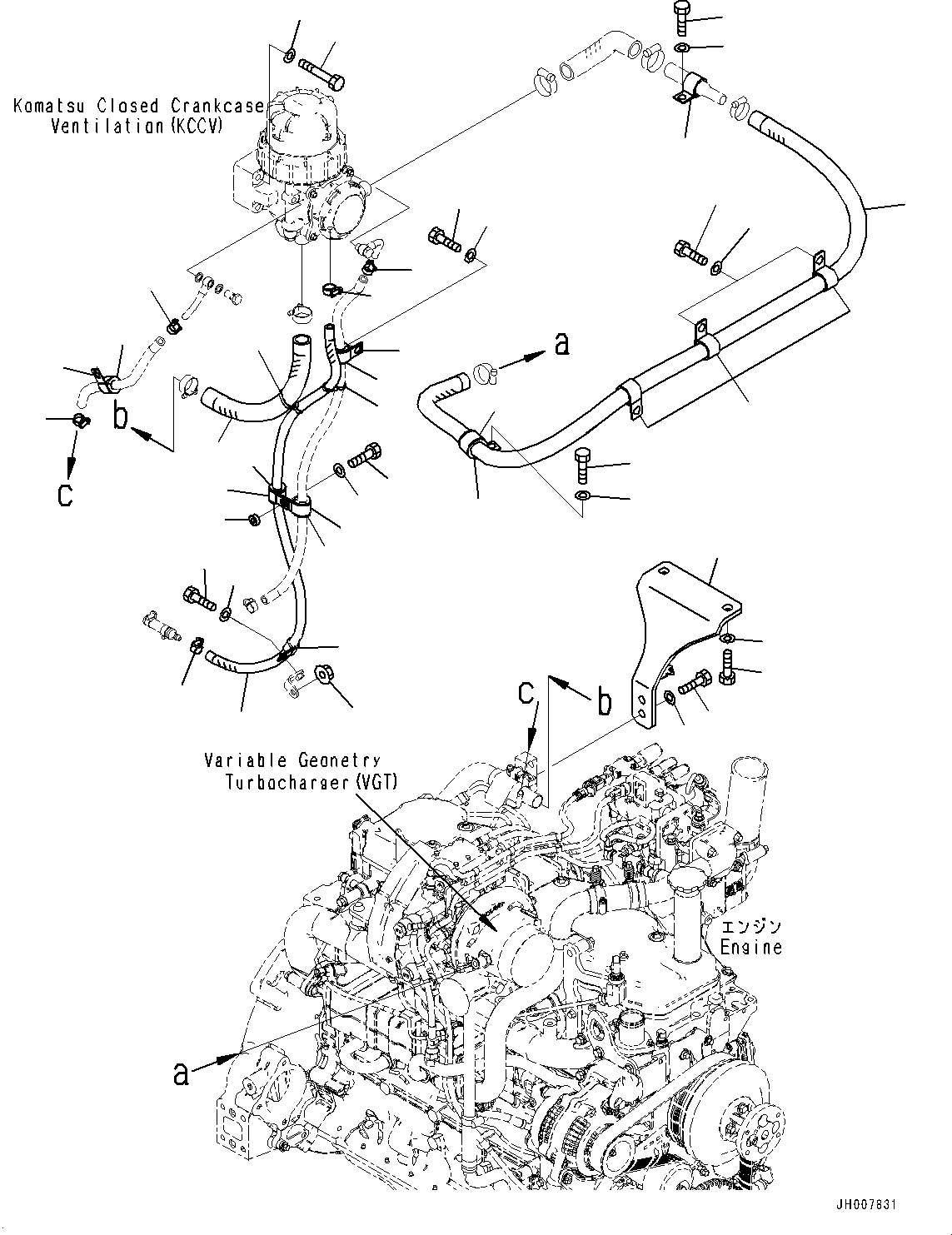 Komatsu Closed Crankcase Ventilation (KCCV)

a

b

c

c

b

Variable Geometry Turbocharger (VGT)

エンジン
Engine

a

JH007831