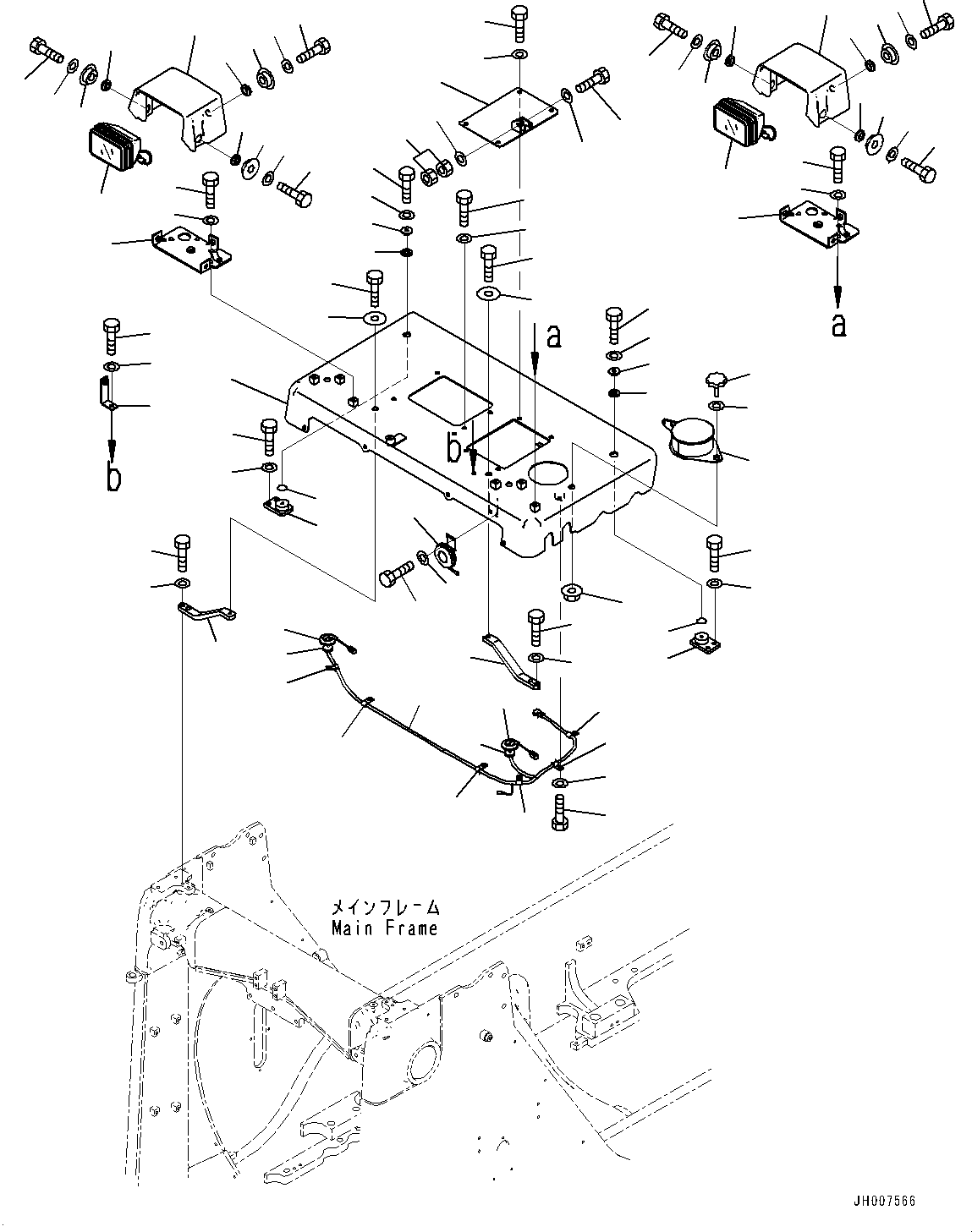 a

a

b

b

メインフレーム
Main Frame

JH007566