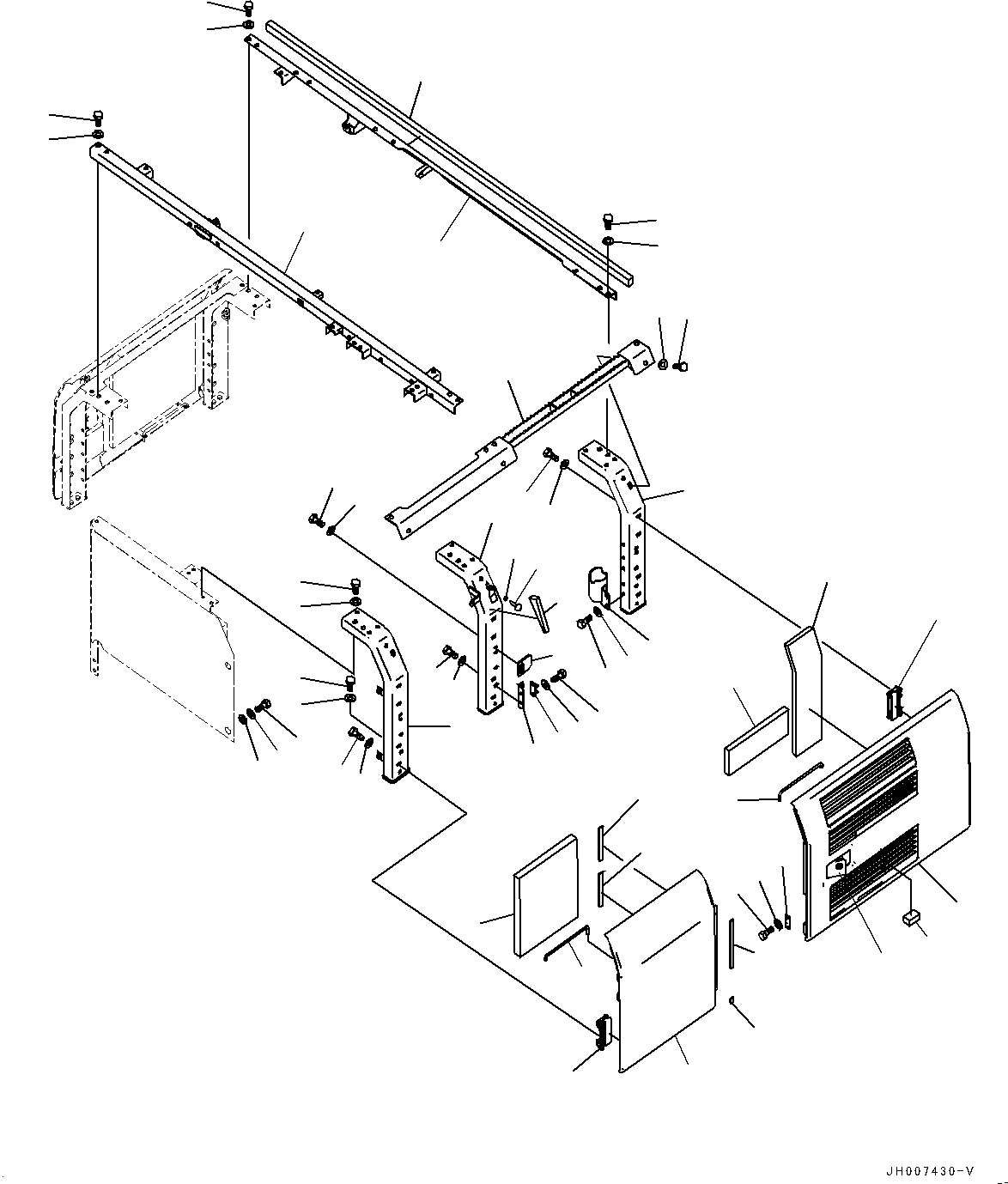 JH007430-V